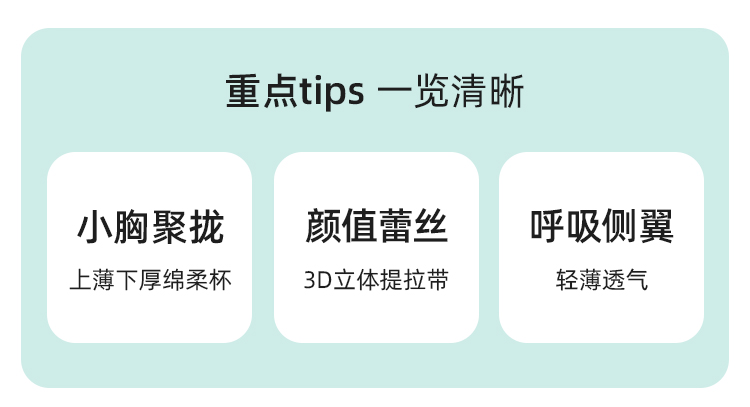 重点tips 一览清晰

小胸聚拢

上薄下厚绵柔杯

颜值蕾丝

3D立体提拉带

呼吸侧翼

轻薄透气