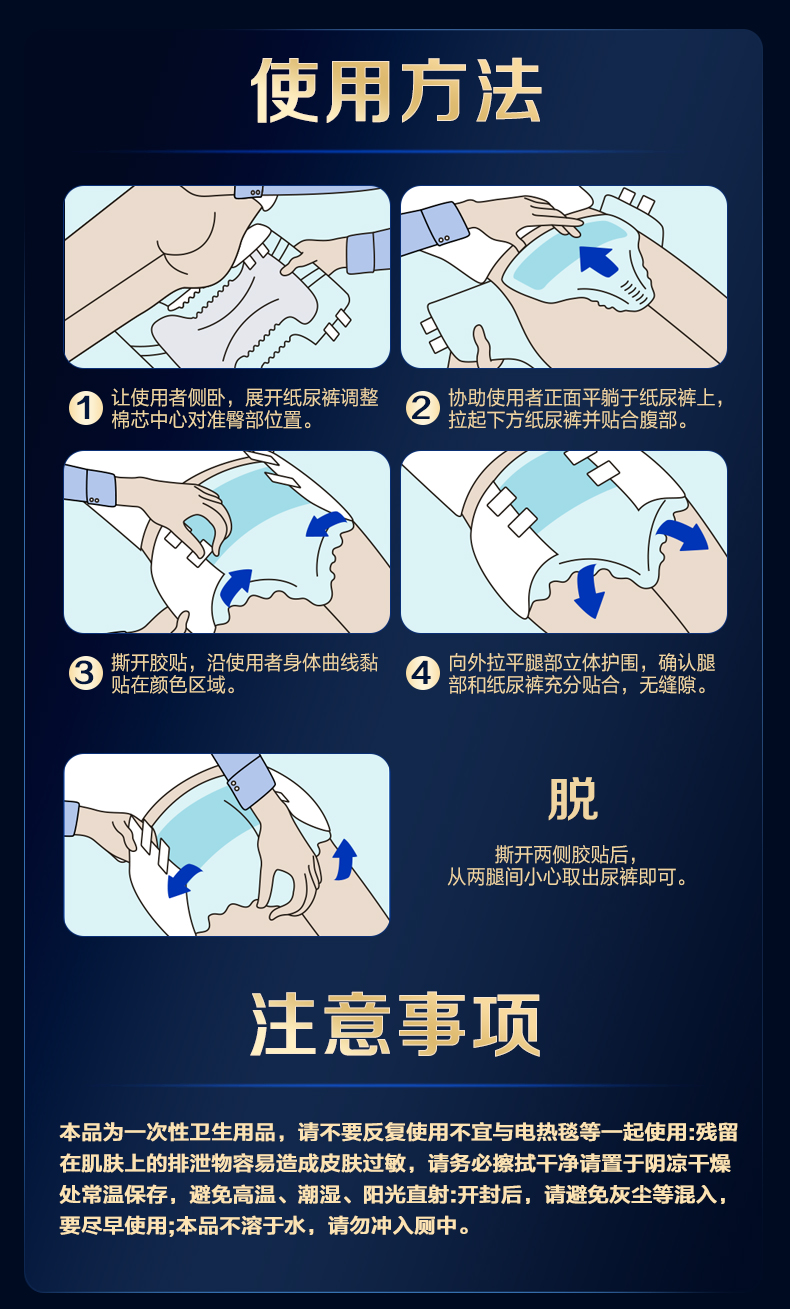 使用方法

1 让使用者侧卧，展开纸尿裤调整棉芯中心对准臀部位置。

2 协助使用者正面平躺于纸尿裤上，拉起下方纸尿裤并贴合腹部。

3 撕开胶贴，沿使用者身体曲线黏贴在颜色区域。

4 向外拉平腿部立体护围，确认腿部和纸尿裤充分贴合，无缝隙。

脱

撕开两侧胶贴后，从两腿间小心取出尿裤即可。

注意事项

本品为一次性卫生用品，请不要反复使用不宜与电热毯等一起使用:残留在肌肤上的排泄物容易造成皮肤过敏，请务必擦拭干净请置于阴凉干燥处常温保存，避免高温、潮湿、阳光直射:开封后，请避免灰尘等混入，要尽早使用;本品不溶于水，请勿冲入厕中。