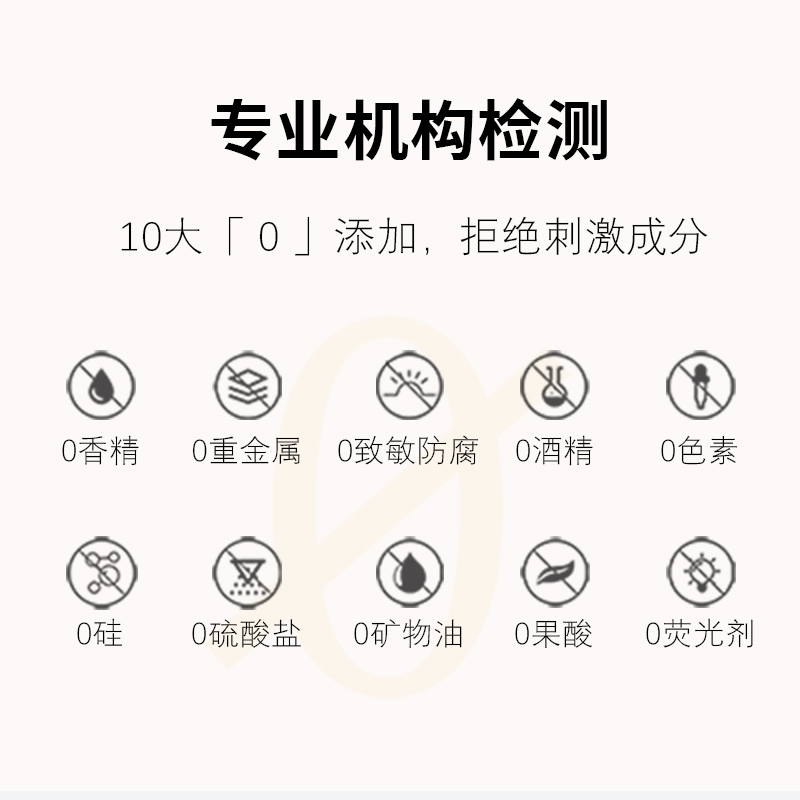 专业机构检测

10大「0」添加，拒绝刺激成分

0香精 0重金属 0致敏防腐 0酒精 0色素

0硅 0硫酸盐 0矿物油 0果酸 0荧光剂