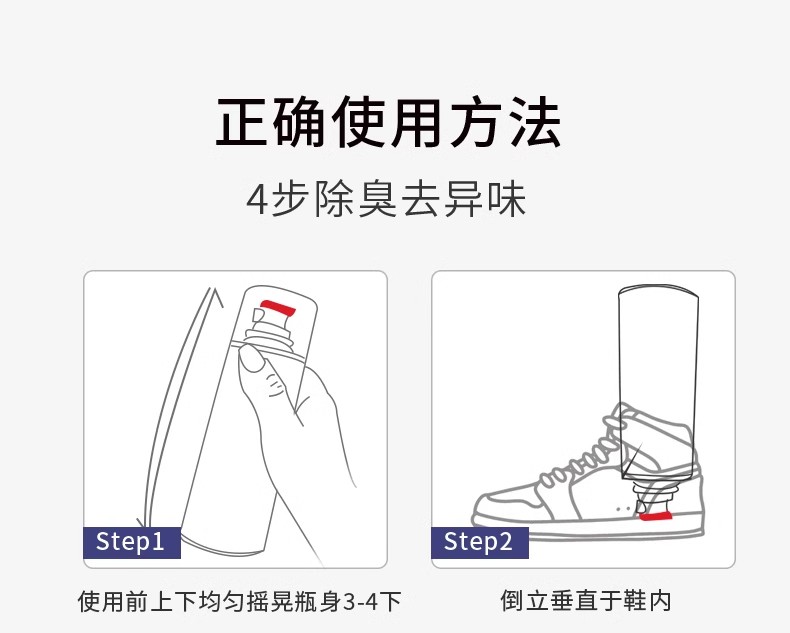 正确使用方法

4步除臭去异味

Step1

使用前上下均匀摇晃瓶身3-4下

Step2

倒立垂直于鞋内