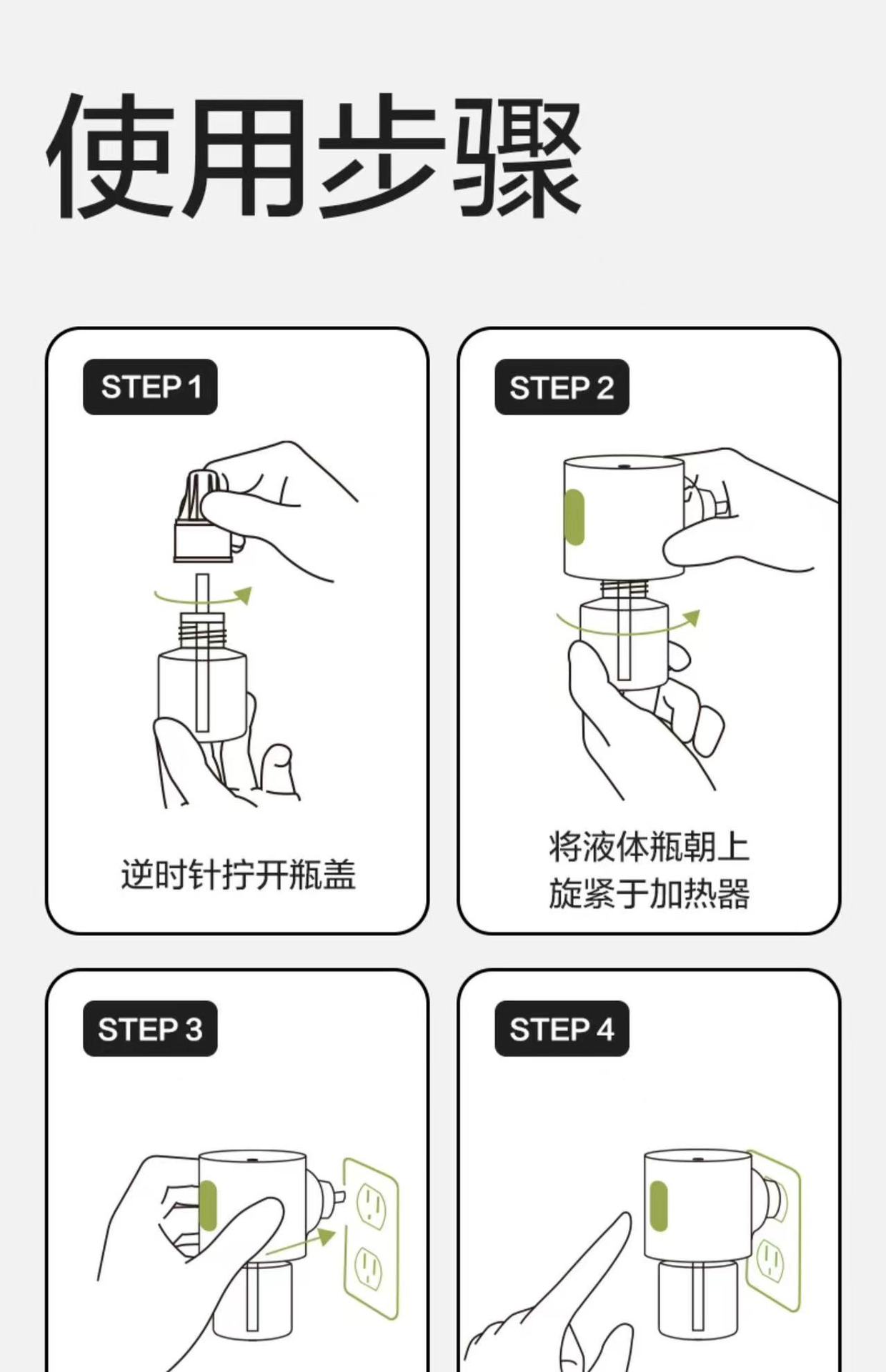 使用步骤

STEP 1

逆时针拧开瓶盖

STEP 2

将液体瓶朝上
旋紧于加热器

STEP 3

STEP 4