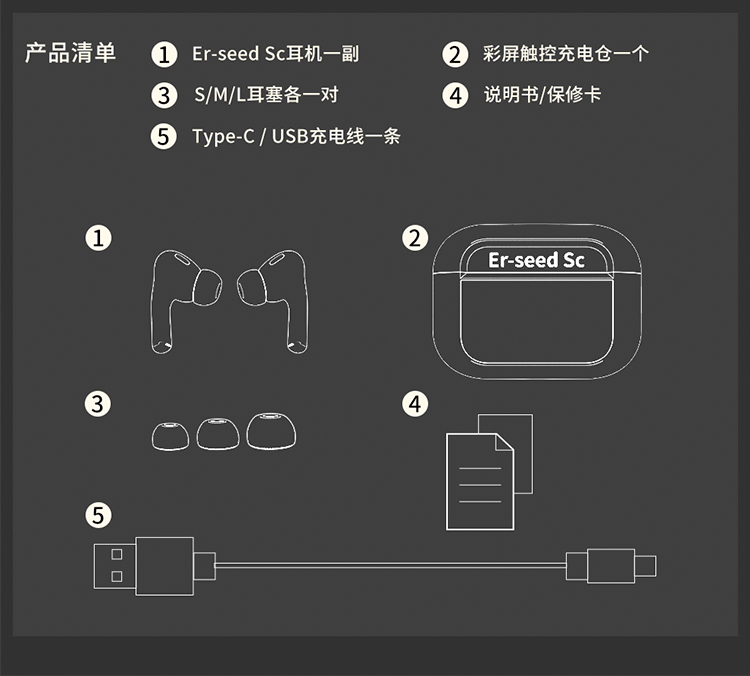 产品清单

1 Er-seed Sc耳机一副

2 彩屏触控充电仓一个

3 S/M/L耳塞各一对

4 说明书/保修卡

5 Type-C / USB充电线一条

1

2

Er-seed Sc

3

4

5