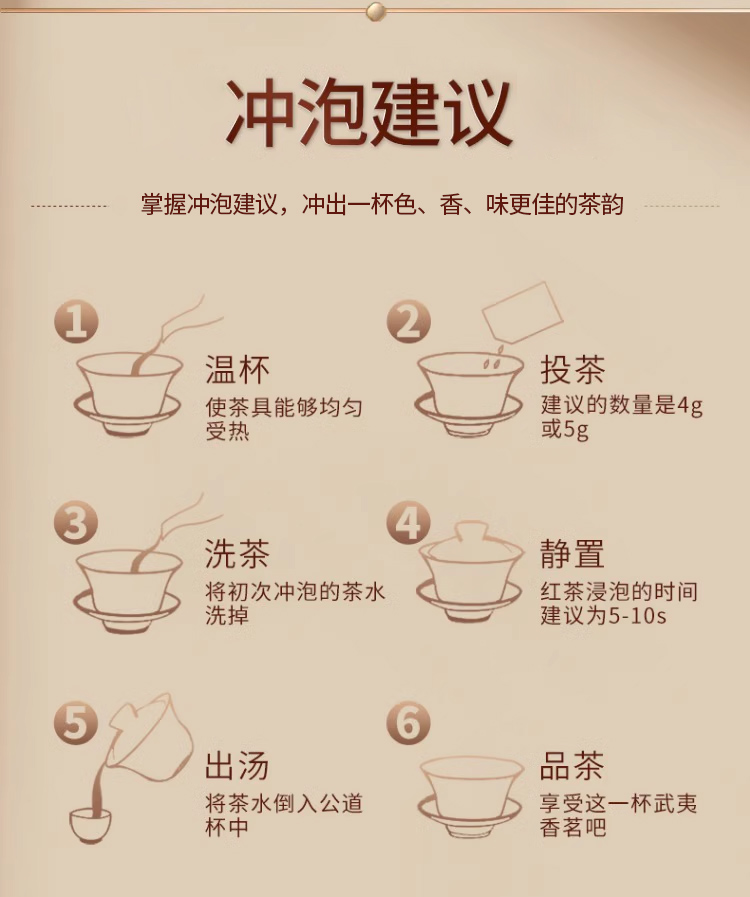 冲泡建议

掌握冲泡建议，冲出一杯色、香、味更佳的茶韵

1
温杯
使茶具能够均匀受热

2
投茶
建议的数量是4g或5g

3
洗茶
将初次冲泡的茶水洗掉

4
静置
红茶浸泡的时间建议为5-10s

5
出汤
将茶水倒入公道杯中

6
品茶
享受这一杯武夷香茗吧