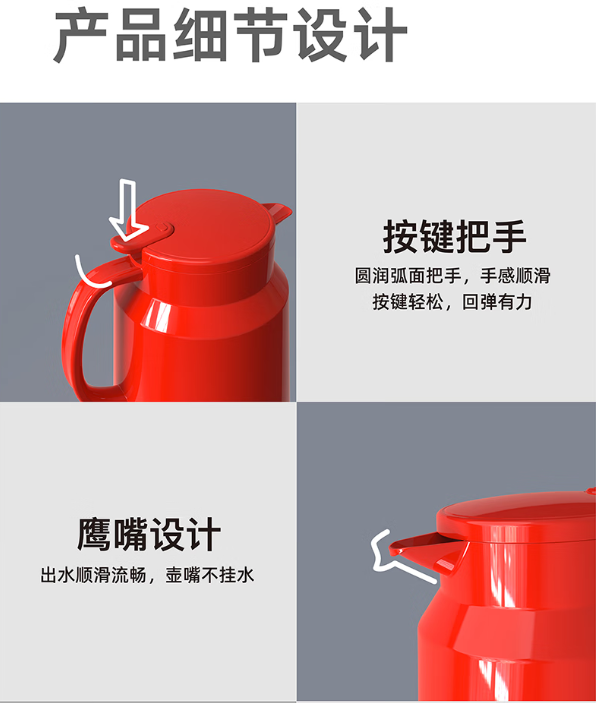 产品细节设计

按键把手

圆润弧面把手，手感顺滑
按键轻松，回弹有力

鹰嘴设计

出水顺滑流畅，壶嘴不挂水