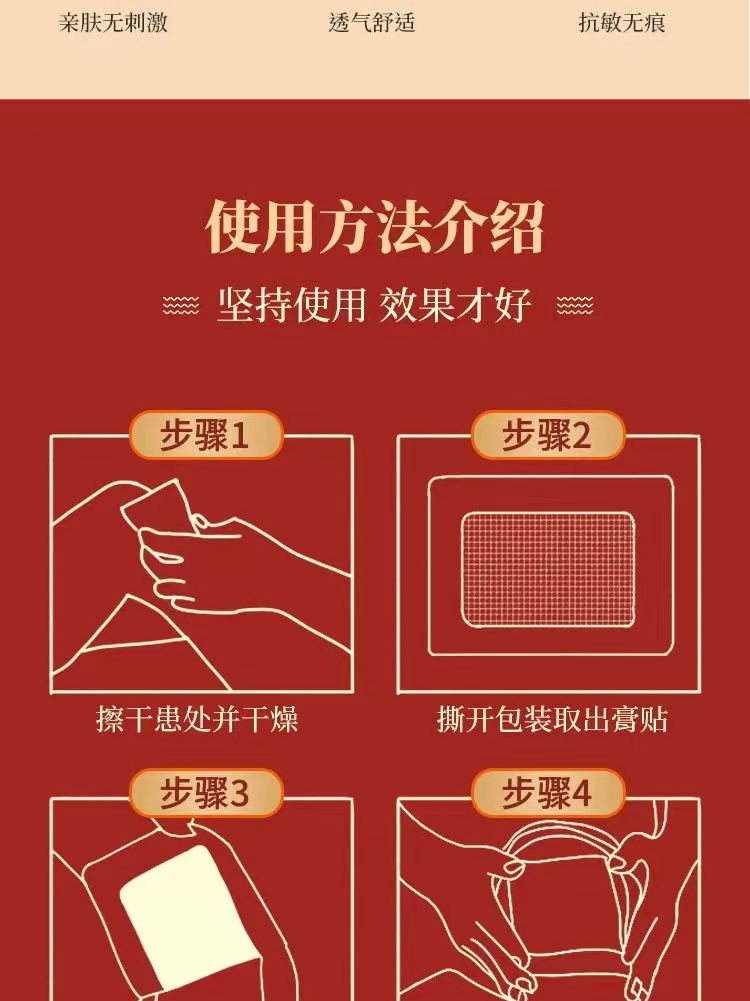 亲肤无刺激　透气舒适　抗敏无痕

使用方法介绍

坚持使用 效果才好

步骤1

擦干患处并干燥

步骤2

撕开包装取出膏贴

步骤3

步骤4