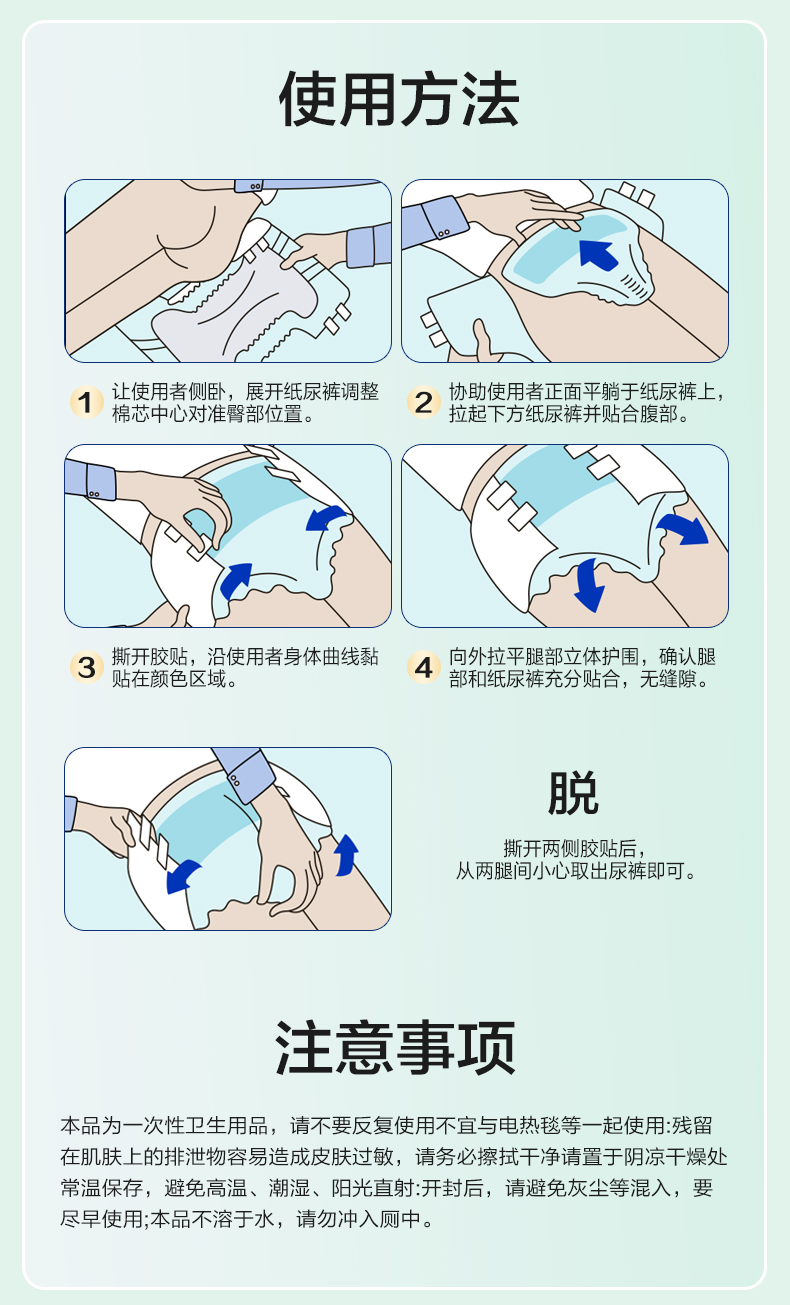 使用方法

1 让使用者侧卧，展开纸尿裤调整棉芯中心对准臀部位置。

2 协助使用者正面平躺于纸尿裤上，拉起下方纸尿裤并贴合腹部。

3 撕开胶贴，沿使用者身体曲线黏贴在颜色区域。

4 向外拉平腿部立体护围，确认腿部和纸尿裤充分贴合，无缝隙。

脱

撕开两侧胶贴后，从两腿间小心取出尿裤即可。

注意事项

本品为一次性卫生用品，请不要反复使用不宜与电热毯等一起使用:残留在肌肤上的排泄物容易造成皮肤过敏，请务必擦拭干净请置于阴凉干燥处常温保存，避免高温、潮湿、阳光直射:开封后，请避免灰尘等混入，要尽早使用;本品不溶于水，请勿冲入厕中。