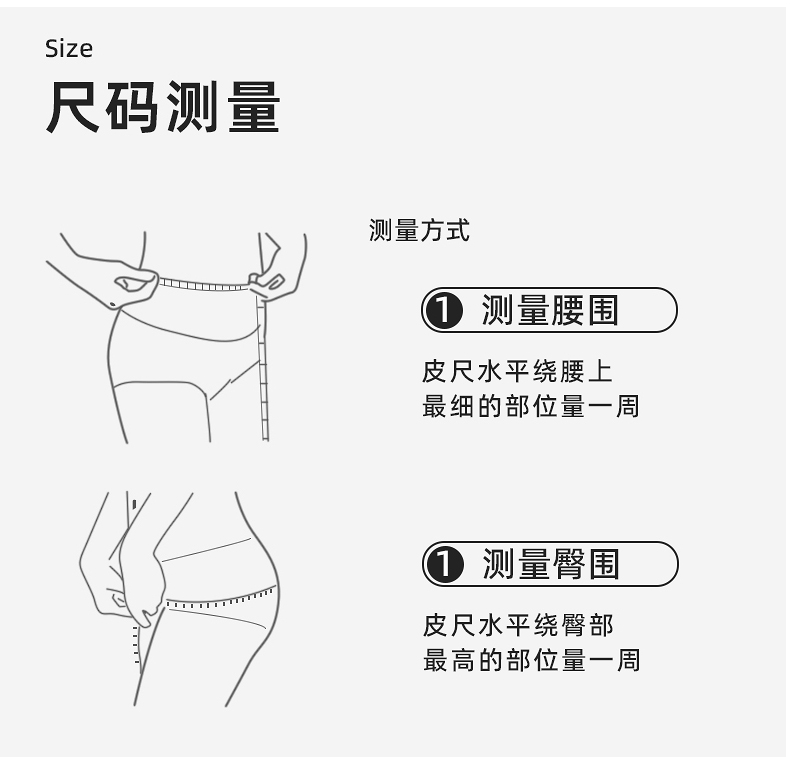 Size
尺码测量

测量方式

1 测量腰围

皮尺水平绕腰上
最细的部位量一周

1 测量臀围

皮尺水平绕臀部
最高的部位量一周