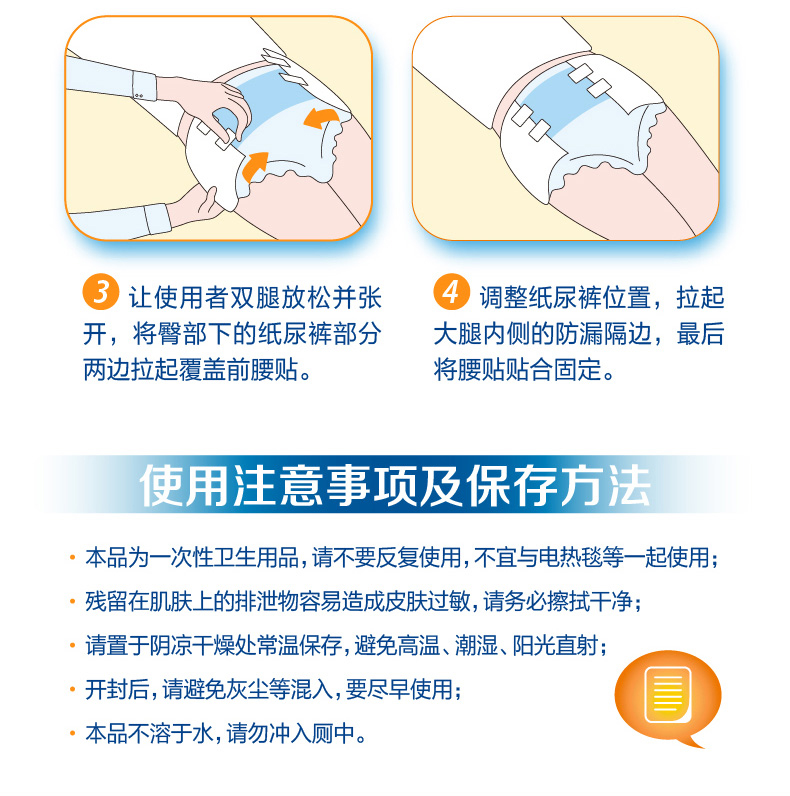 3 让使用者双腿放松并张开，将臀部下的纸尿裤部分两边拉起覆盖前腰贴。

4 调整纸尿裤位置，拉起大腿内侧的防漏隔边，最后将腰贴贴合固定。

使用注意事项及保存方法

· 本品为一次性卫生用品，请不要反复使用，不宜与电热毯等一起使用；

· 残留在肌肤上的排泄物容易造成皮肤过敏，请务必擦拭干净；

· 请置于阴凉干燥处常温保存，避免高温、潮湿、阳光直射；

· 开封后，请避免灰尘等混入，要尽早使用；

· 本品不溶于水，请勿冲入厕中。