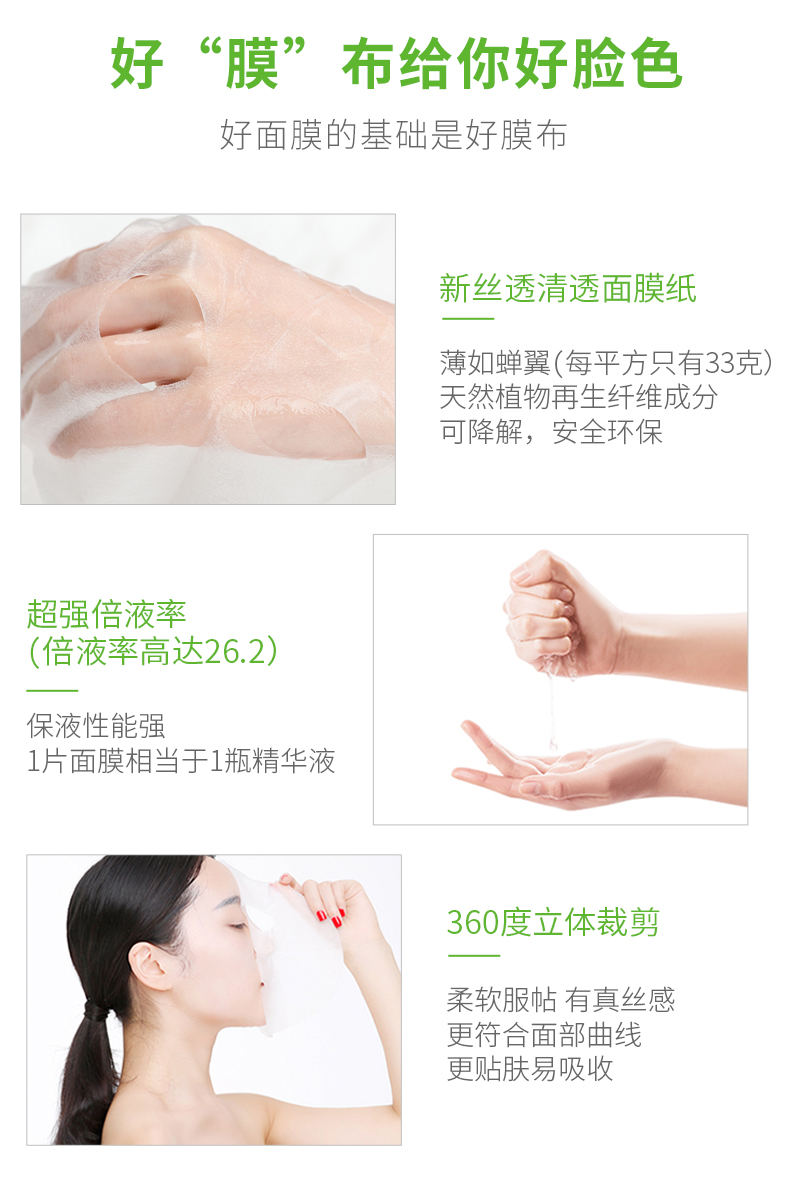 好“膜”布给你好脸色

好面膜的基础是好膜布

新丝透清透面膜纸

薄如蝉翼(每平方只有33克)
天然植物再生纤维成分
可降解，安全环保

超强倍液率
(倍液率高达26.2)

保液性能强
1片面膜相当于1瓶精华液

360度立体裁剪

柔软服帖 有真丝感
更符合面部曲线
更贴肤易吸收