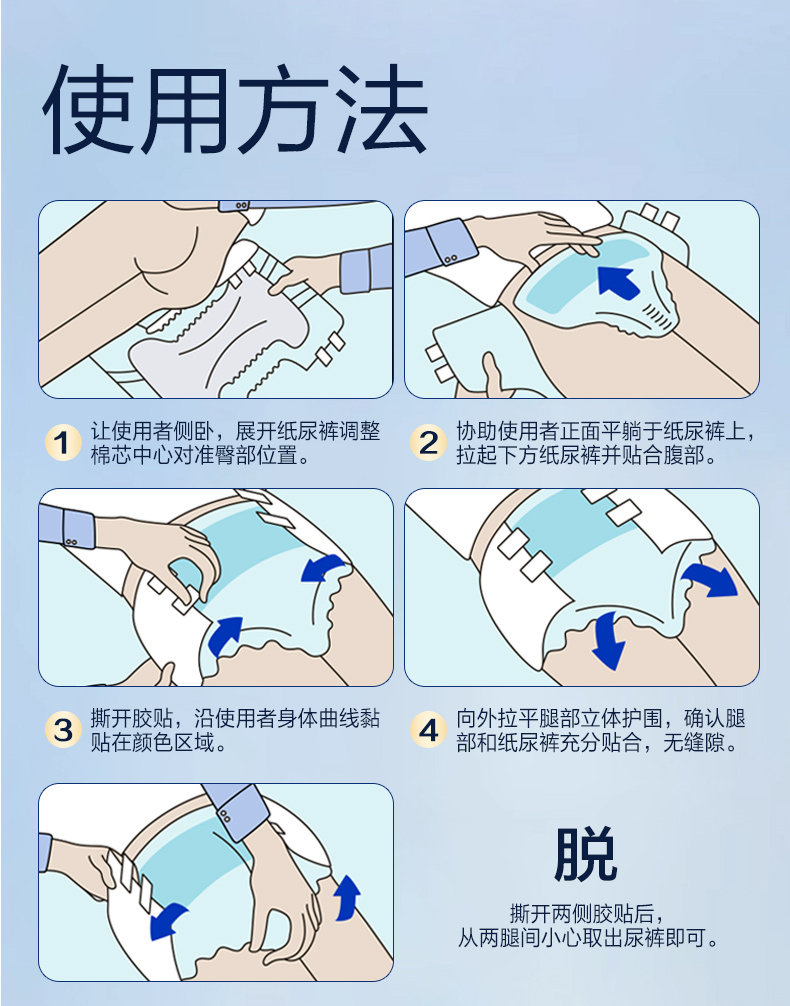 使用方法

1 让使用者侧卧，展开纸尿裤调整棉芯中心对准臀部位置。

2 协助使用者正面平躺于纸尿裤上，拉起下方纸尿裤并贴合腹部。

3 撕开胶贴，沿使用者身体曲线黏贴在颜色区域。

4 向外拉平腿部立体护围，确认腿部和纸尿裤充分贴合，无缝隙。

脱

撕开两侧胶贴后，从两腿间小心取出尿裤即可。