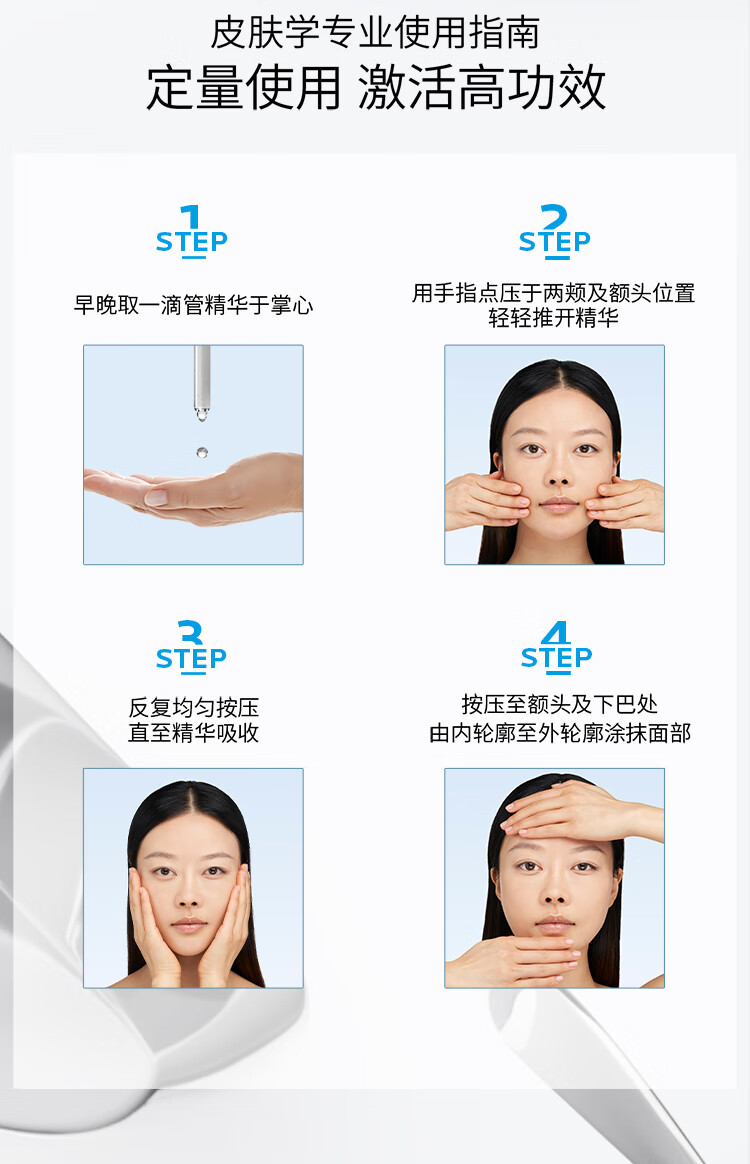 皮肤学专业使用指南
定量使用 激活高功效

1
STEP
早晚取一滴管精华于掌心

2
STEP
用手指点压于两颊及额头位置
轻轻推开精华

3
STEP
反复均匀按压
直至精华吸收

4
STEP
按压至额头及下巴处
由内轮廓至外轮廓涂抹面部