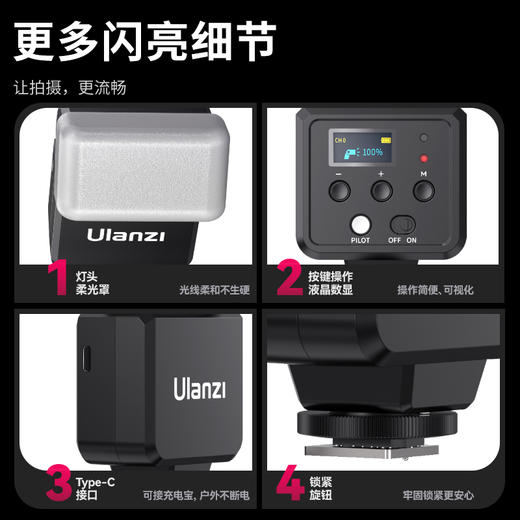 更多闪亮细节

让拍摄，更流畅

Ulanzi

1 灯头 柔光罩

光线柔和不生硬

CH 0

100%

− + M

PILOT OFF ON

2 按键操作 液晶数显

操作简便、可视化

Ulanzi

3 Type-C 接口

可接充电宝，户外不断电

4 锁紧 旋钮

牢固锁紧更安心