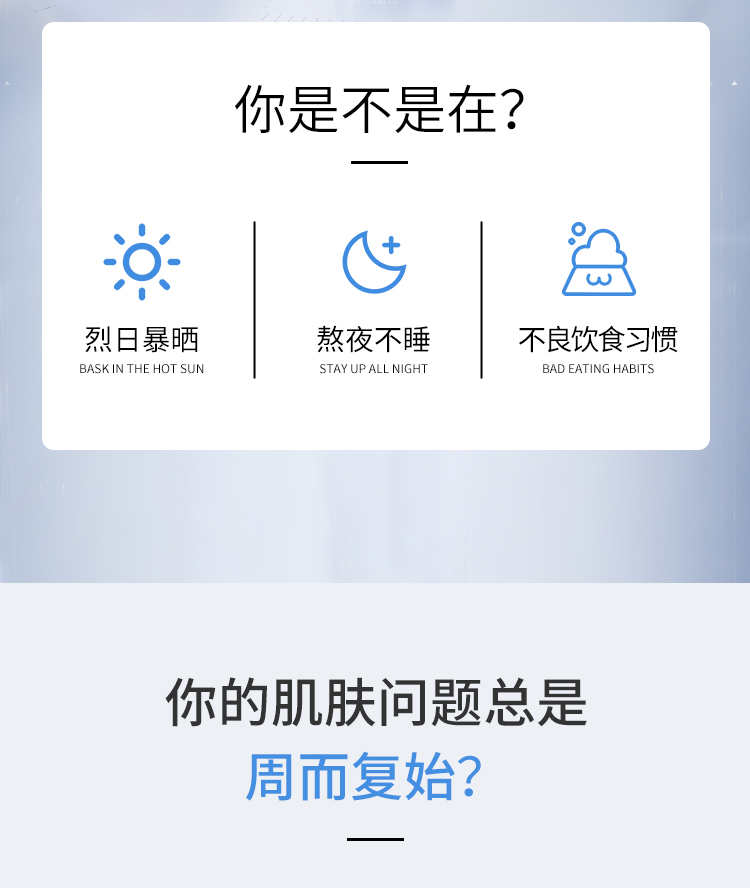 你是不是在?

烈日暴晒
BASK IN THE HOT SUN

熬夜不睡
STAY UP ALL NIGHT

不良饮食习惯
BAD EATING HABITS

你的肌肤问题总是
周而复始?