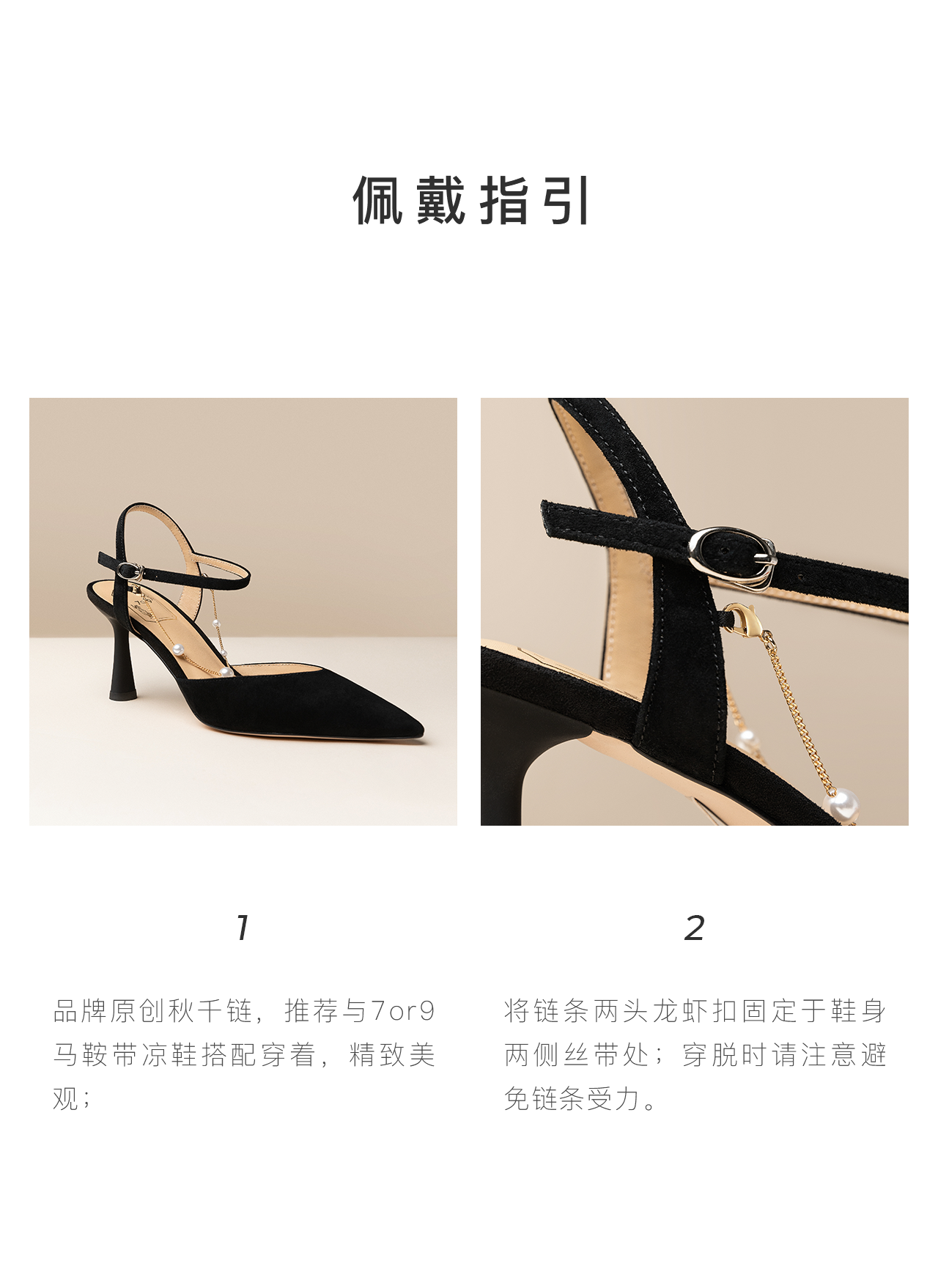 佩戴指引

1

品牌原创秋千链，推荐与7or9马鞍带凉鞋搭配穿着，精致美观；

2

将链条两头龙虾扣固定于鞋身两侧丝带处；穿脱时请注意避免链条受力。