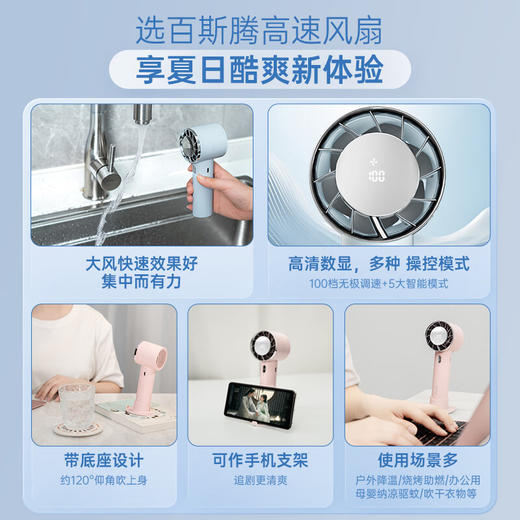 选百斯腾高速风扇

享夏日酷爽新体验

100

大风快速效果好
集中而有力

高清数显，多种 操控模式
100档无极调速+5大智能模式

带底座设计
约120°仰角吹上身

可作手机支架
追剧更清爽

使用场景多
户外降温/烧烤助燃/办公用
母婴纳凉驱蚊/吹干衣物等