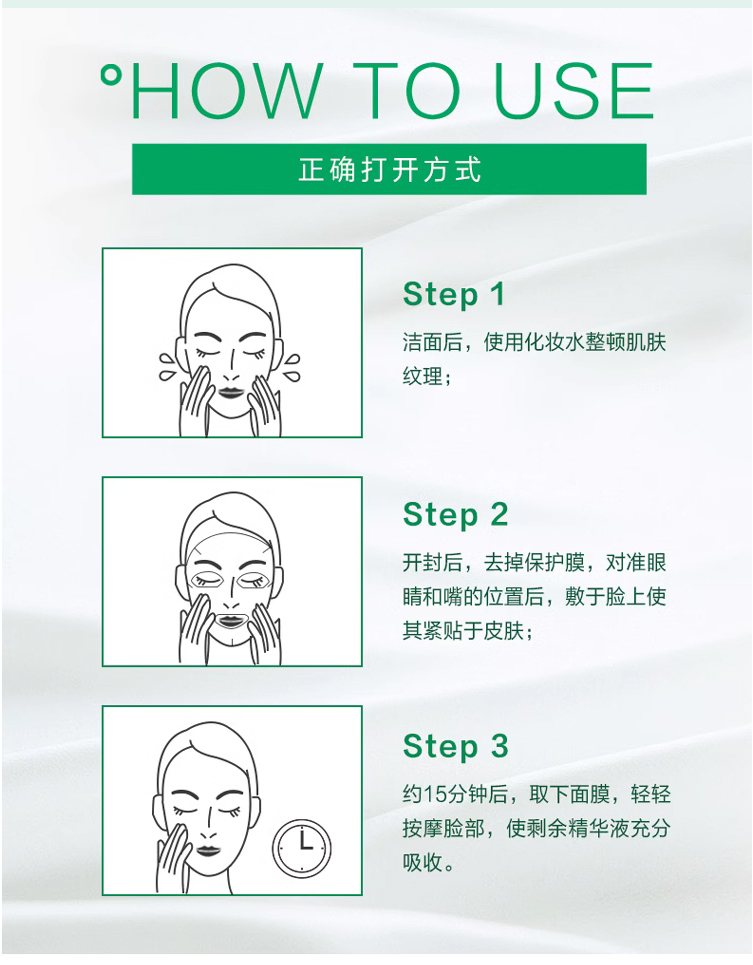 °HOW TO USE

正确打开方式

Step 1

洁面后，使用化妆水整顿肌肤纹理；

Step 2

开封后，去掉保护膜，对准眼睛和嘴的位置后，敷于脸上使其紧贴于皮肤；

Step 3

约15分钟后，取下面膜，轻轻按摩脸部，使剩余精华液充分吸收。