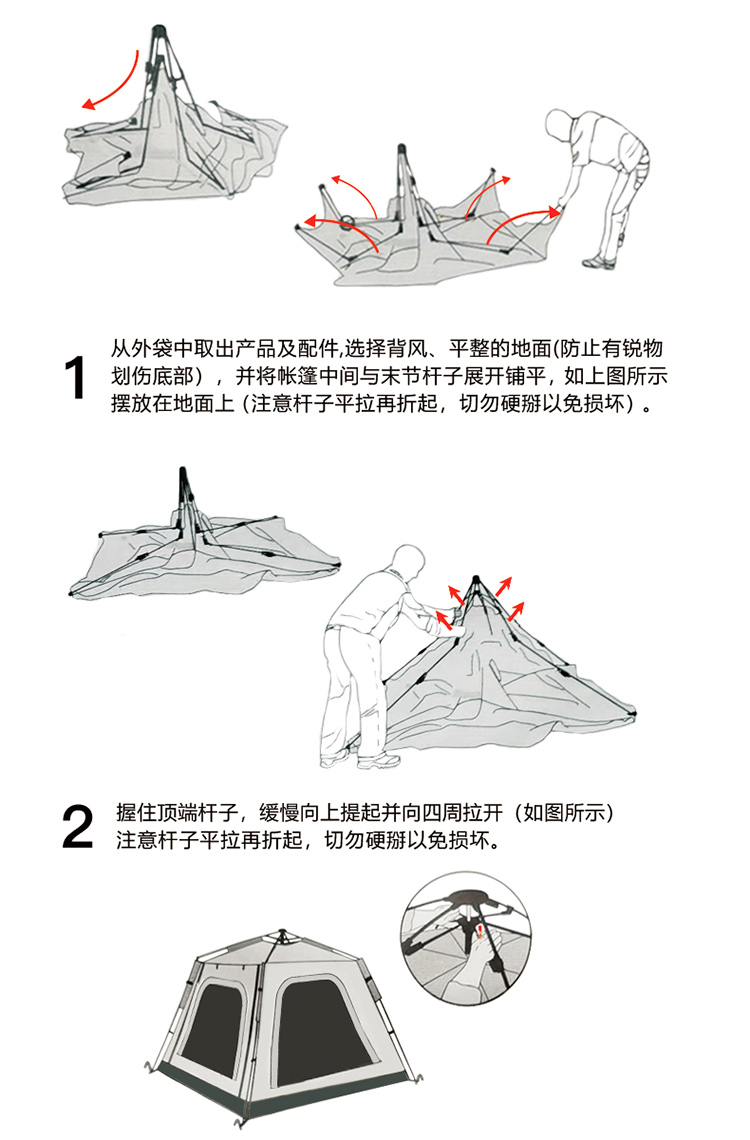 1 从外袋中取出产品及配件,选择背风、平整的地面(防止有锐物划伤底部），并将帐篷中间与末节杆子展开铺平，如上图所示摆放在地面上 (注意杆子平拉再折起，切勿硬掰以免损坏）。

2 握住顶端杆子，缓慢向上提起并向四周拉开（如图所示）注意杆子平拉再折起，切勿硬掰以免损坏。