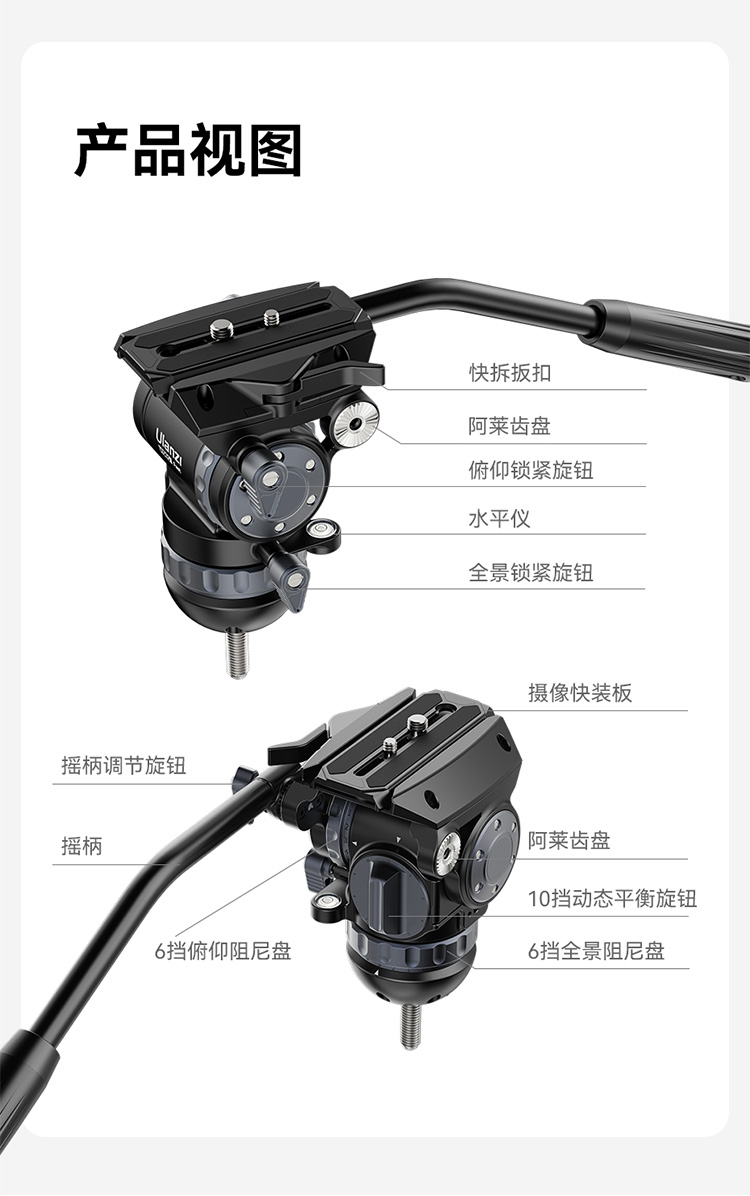 产品视图

Ulanzi

快拆扳扣

阿莱齿盘

俯仰锁紧旋钮

水平仪

全景锁紧旋钮

摄像快装板

摇柄调节旋钮

摇柄

阿莱齿盘

10挡动态平衡旋钮

6挡俯仰阻尼盘

6挡全景阻尼盘