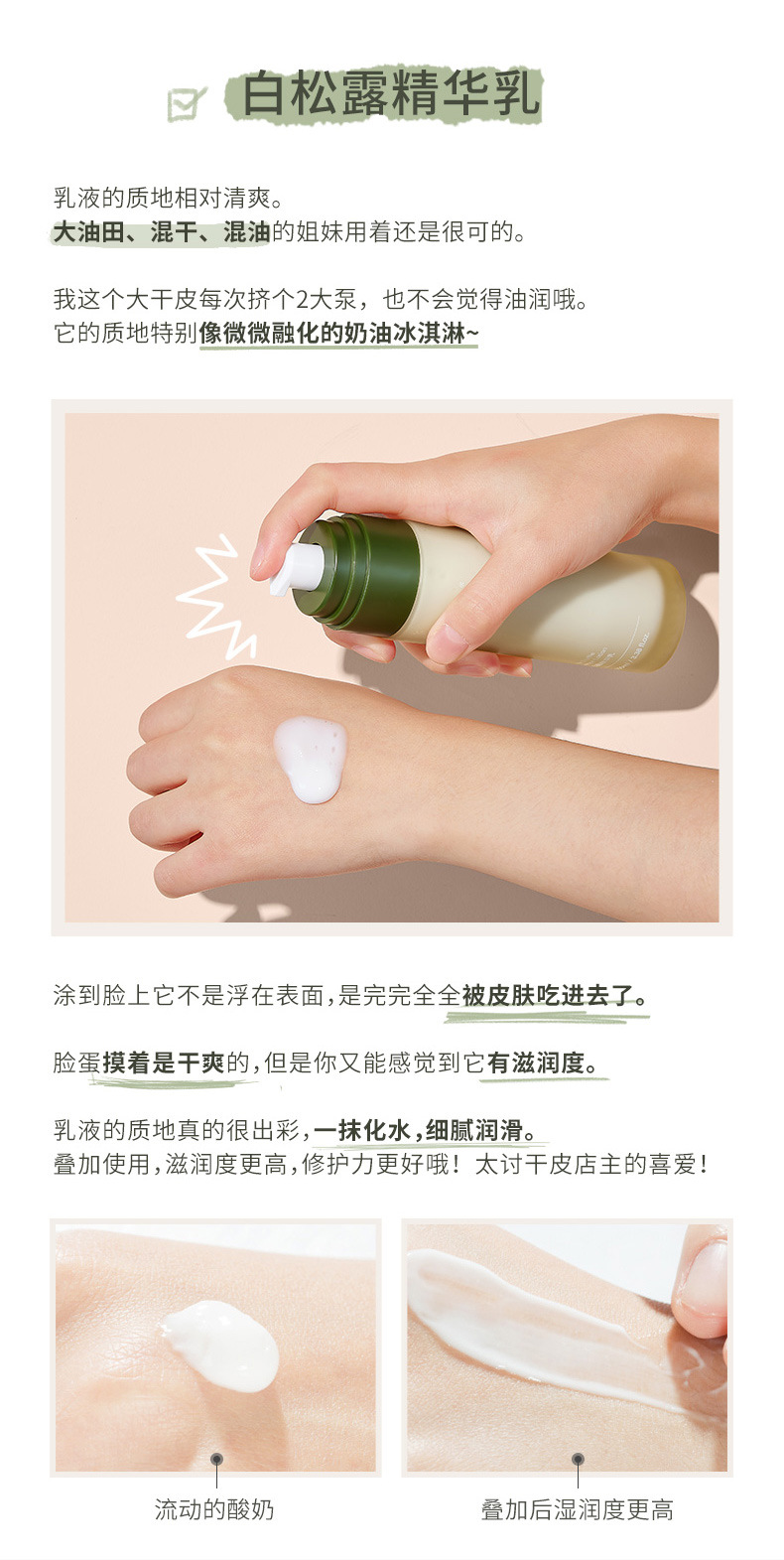 白松露精华乳

乳液的质地相对清爽。
大油田、混干、混油的姐妹用着还是很可的。

我这个大干皮每次挤个2大泵，也不会觉得油润哦。
它的质地特别像微微融化的奶油冰淇淋~

涂到脸上它不是浮在表面，是完完全全被皮肤吃进去了。

脸蛋摸着是干爽的，但是你又能感觉到它有滋润度。

乳液的质地真的很出彩，一抹化水，细腻润滑。
叠加使用，滋润度更高，修护力更好哦！太讨干皮店主的喜爱！

流动的酸奶

叠加后湿润度更高