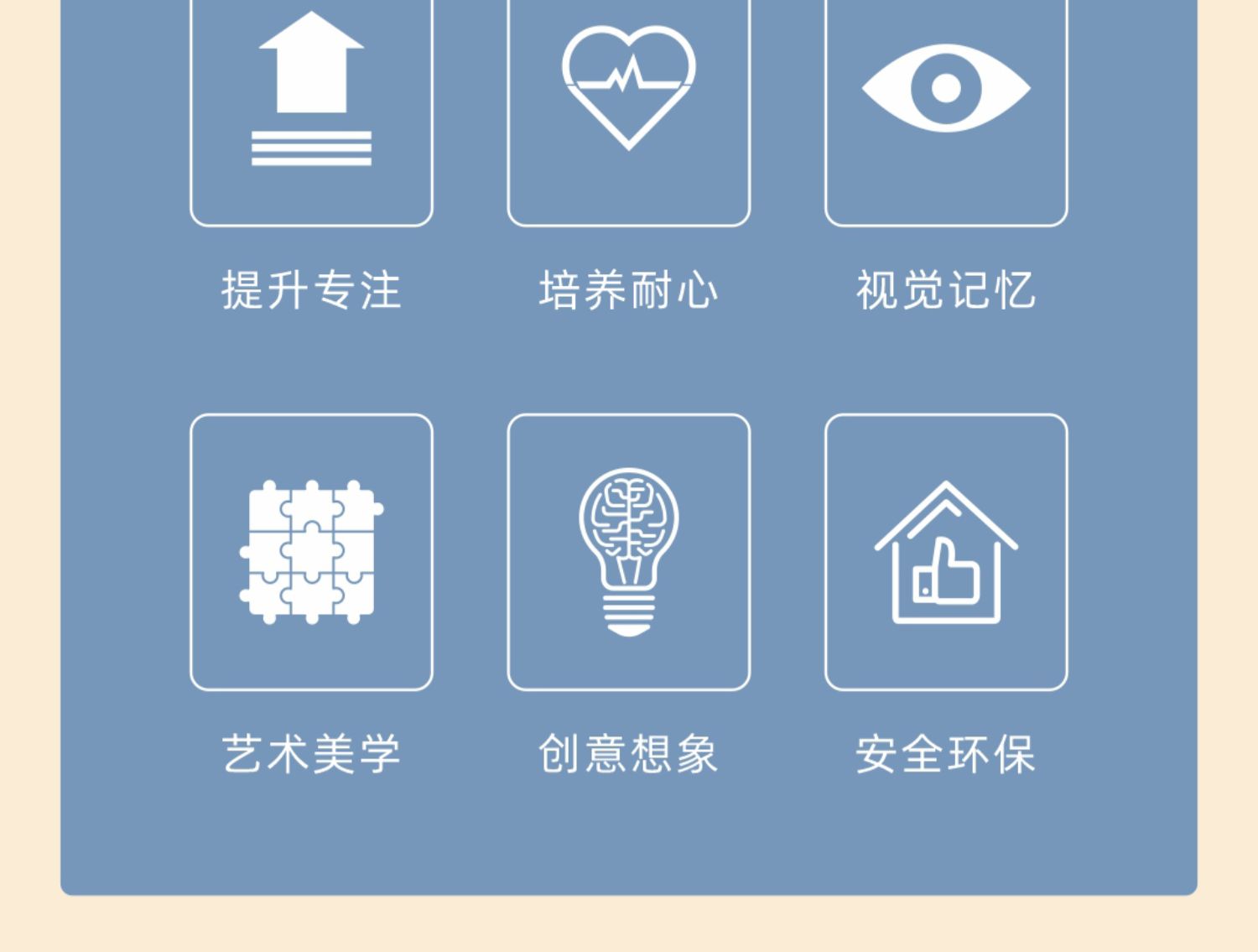 提升专注 培养耐心 视觉记忆

艺术美学 创意想象 安全环保