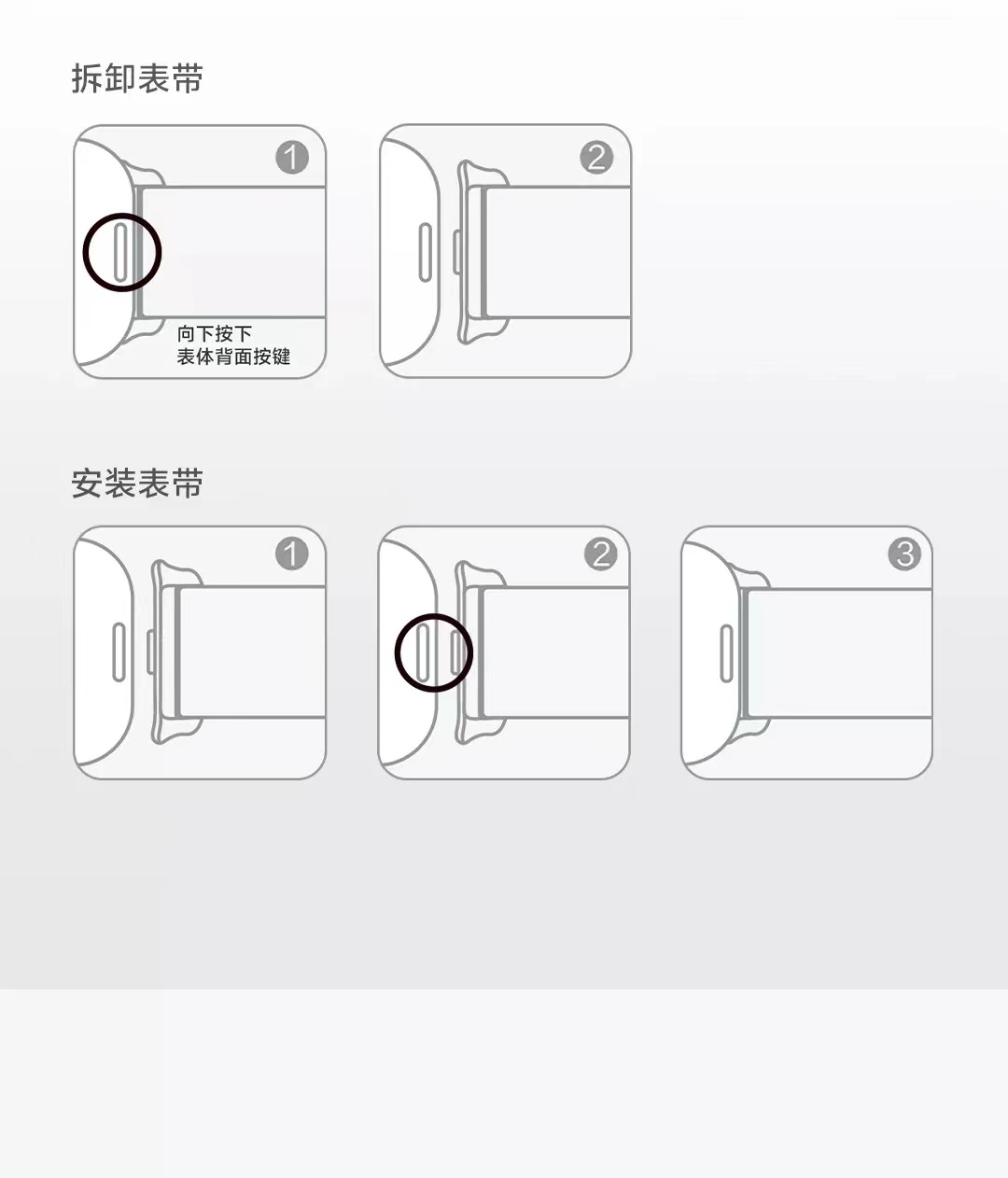 拆卸表带

1

向下按下
表体背面按键

2

安装表带

1

2

3