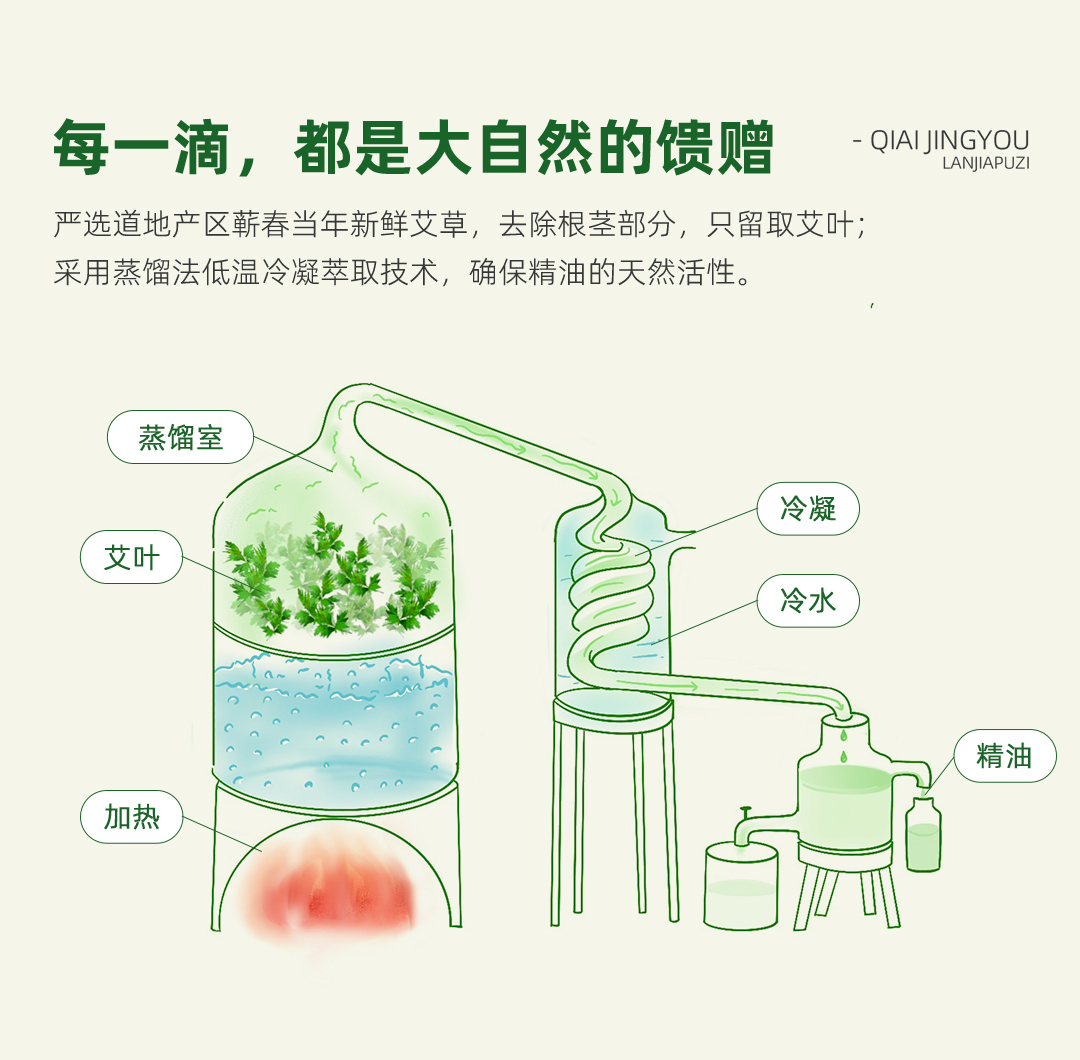 每一滴，都是大自然的馈赠

- QIAI JINGYOU
LANJIAPUZI

严选道地产区蕲春当年新鲜艾草，去除根茎部分，只留取艾叶；
采用蒸馏法低温冷凝萃取技术，确保精油的天然活性。

蒸馏室

艾叶

加热

冷凝

冷水

精油