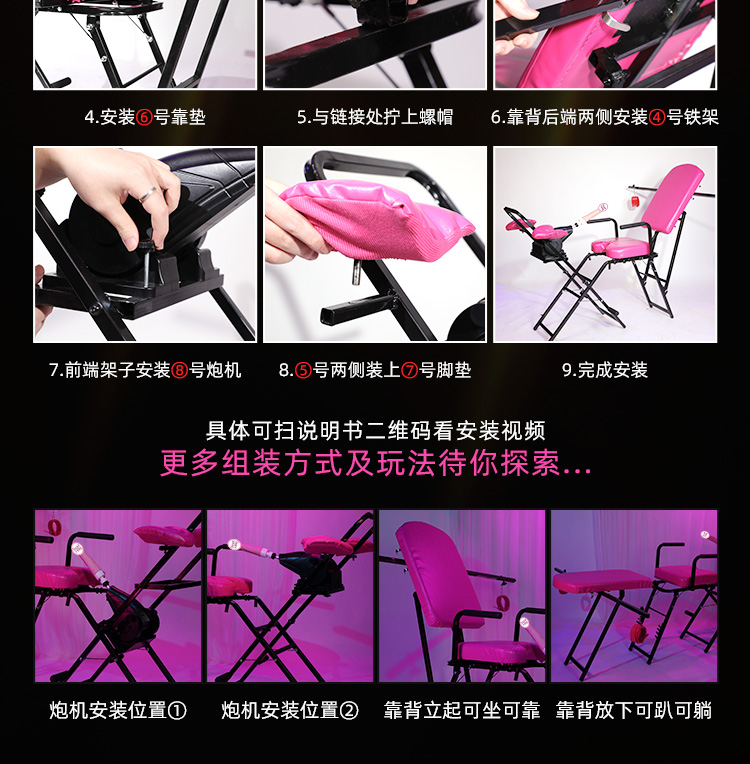 4.安装⑥号靠垫

5.与链接处拧上螺帽

6.靠背后端两侧安装④号铁架

7.前端架子安装⑧号炮机

8.⑤号两侧装上⑦号脚垫

9.完成安装

具体可扫说明书二维码看安装视频
更多组装方式及玩法待你探索...

炮机安装位置①

炮机安装位置②

靠背立起可坐可靠

靠背放下可趴可躺