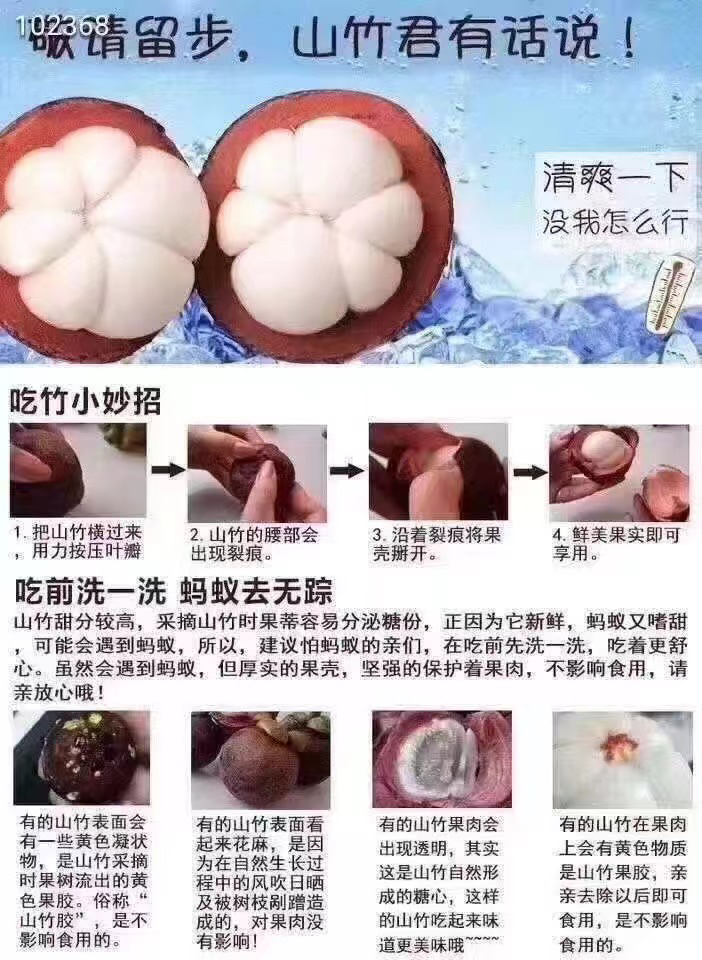 102368

敬请留步，山竹君有话说！

清爽一下
没我怎么行

吃竹小妙招

1. 把山竹横过来，用力按压叶瓣

2. 山竹的腰部会出现裂痕。

3. 沿着裂痕将果壳掰开。

4. 鲜美果实即可享用。

吃前洗一洗 蚂蚁去无踪

山竹甜分较高，采摘山竹时果蒂容易分泌糖份，正因为它新鲜，蚂蚁又嗜甜，可能会遇到蚂蚁，所以，建议怕蚂蚁的亲们，在吃前先洗一洗，吃着更舒心。虽然会遇到蚂蚁，但厚实的果壳，坚强的保护着果肉，不影响食用，请亲放心哦！

有的山竹表面会有一些黄色凝状物，是山竹采摘时果树流出的黄色果胶。俗称“山竹胶”，是不影响食用的。

有的山竹表面看起来花麻，是因为在自然生长过程中的风吹日晒及被树枝剐蹭造成的，对果肉没有影响！

有的山竹果肉会出现透明，其实这是山竹自然形成的糖心，这样的山竹吃起来味道更美味哦~~~~

有的山竹在果肉上会有黄色物质是山竹果胶，亲亲去除以后即可食用，是不影响食用的。