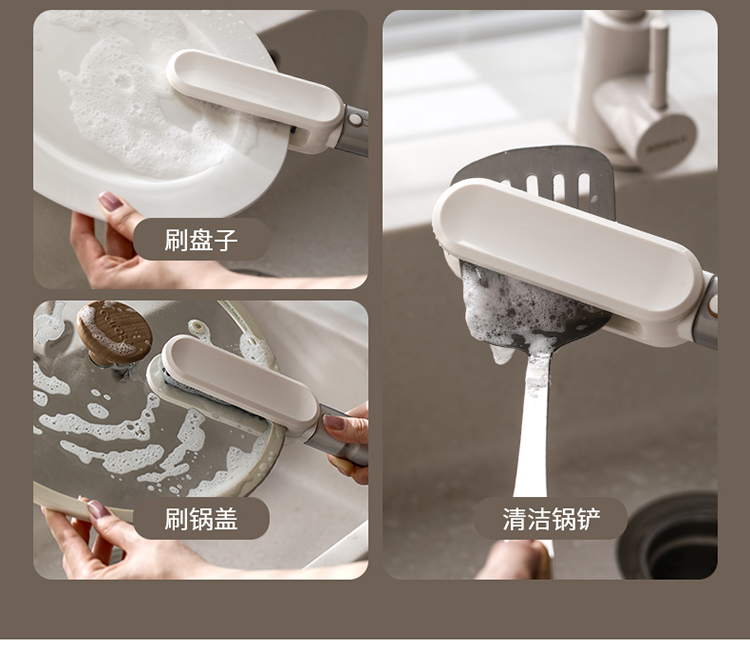 刷盘子

刷锅盖

清洁锅铲