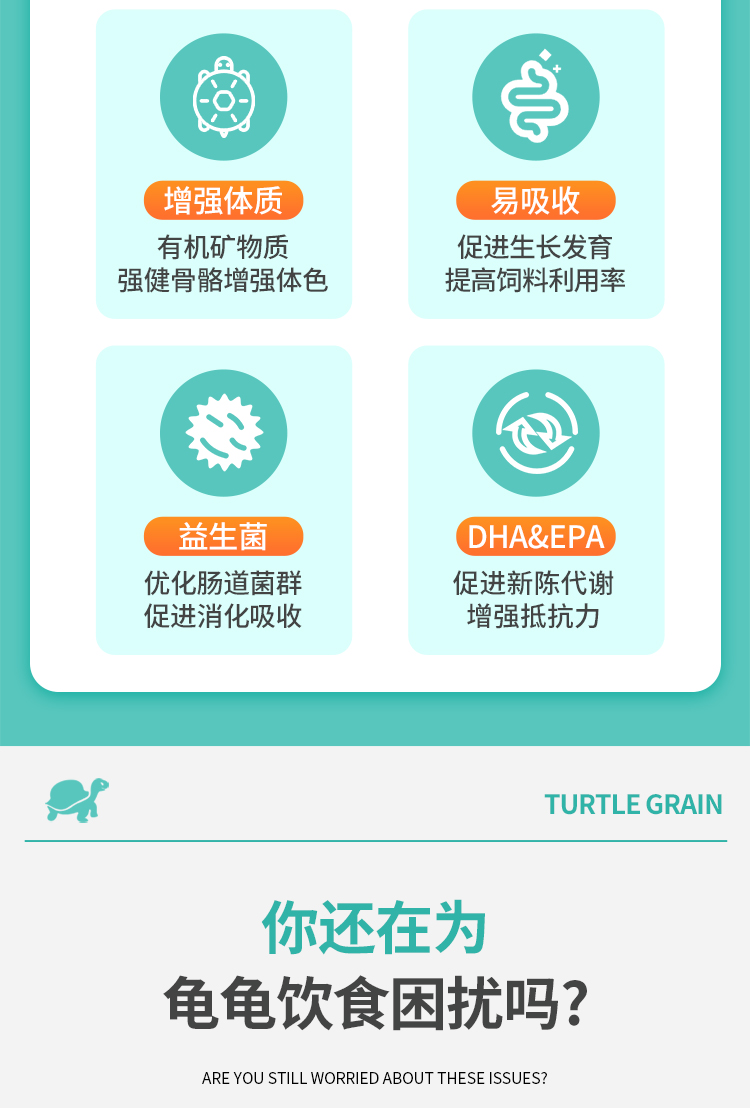 增强体质
有机矿物质
强健骨骼增强体色

易吸收
促进生长发育
提高饲料利用率

益生菌
优化肠道菌群
促进消化吸收

DHA&EPA
促进新陈代谢
增强抵抗力

TURTLE GRAIN

你还在为
龟龟饮食困扰吗?

ARE YOU STILL WORRIED ABOUT THESE ISSUES?