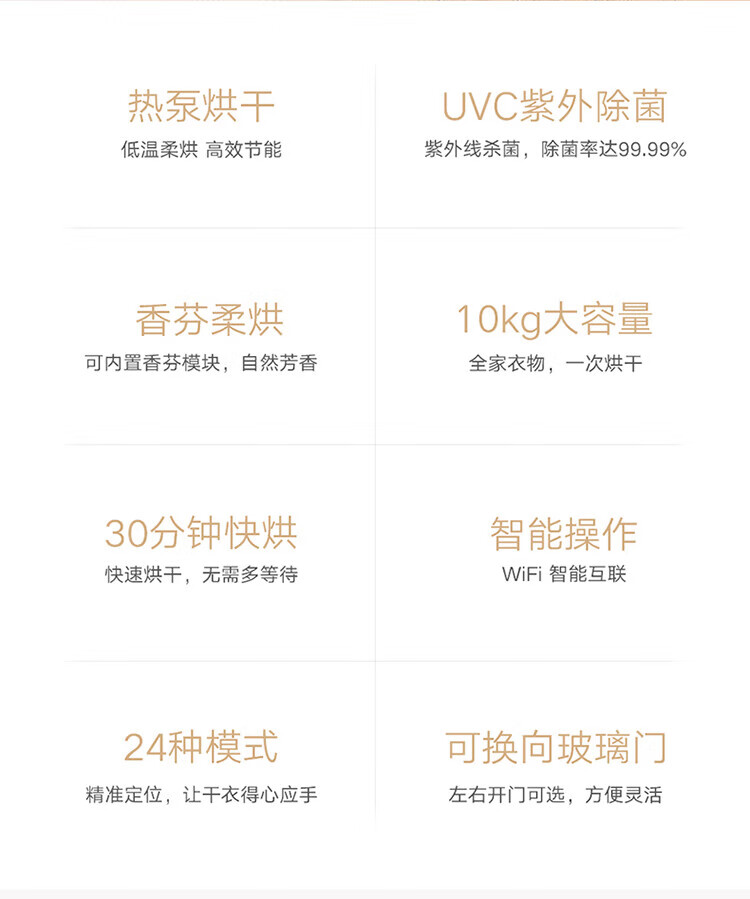 热泵烘干
低温柔烘 高效节能

UVC紫外除菌
紫外线杀菌，除菌率达99.99%

香芬柔烘
可内置香芬模块，自然芳香

10kg大容量
全家衣物，一次烘干

30分钟快烘
快速烘干，无需多等待

智能操作
WiFi 智能互联

24种模式
精准定位，让干衣得心应手

可换向玻璃门
左右开门可选，方便灵活