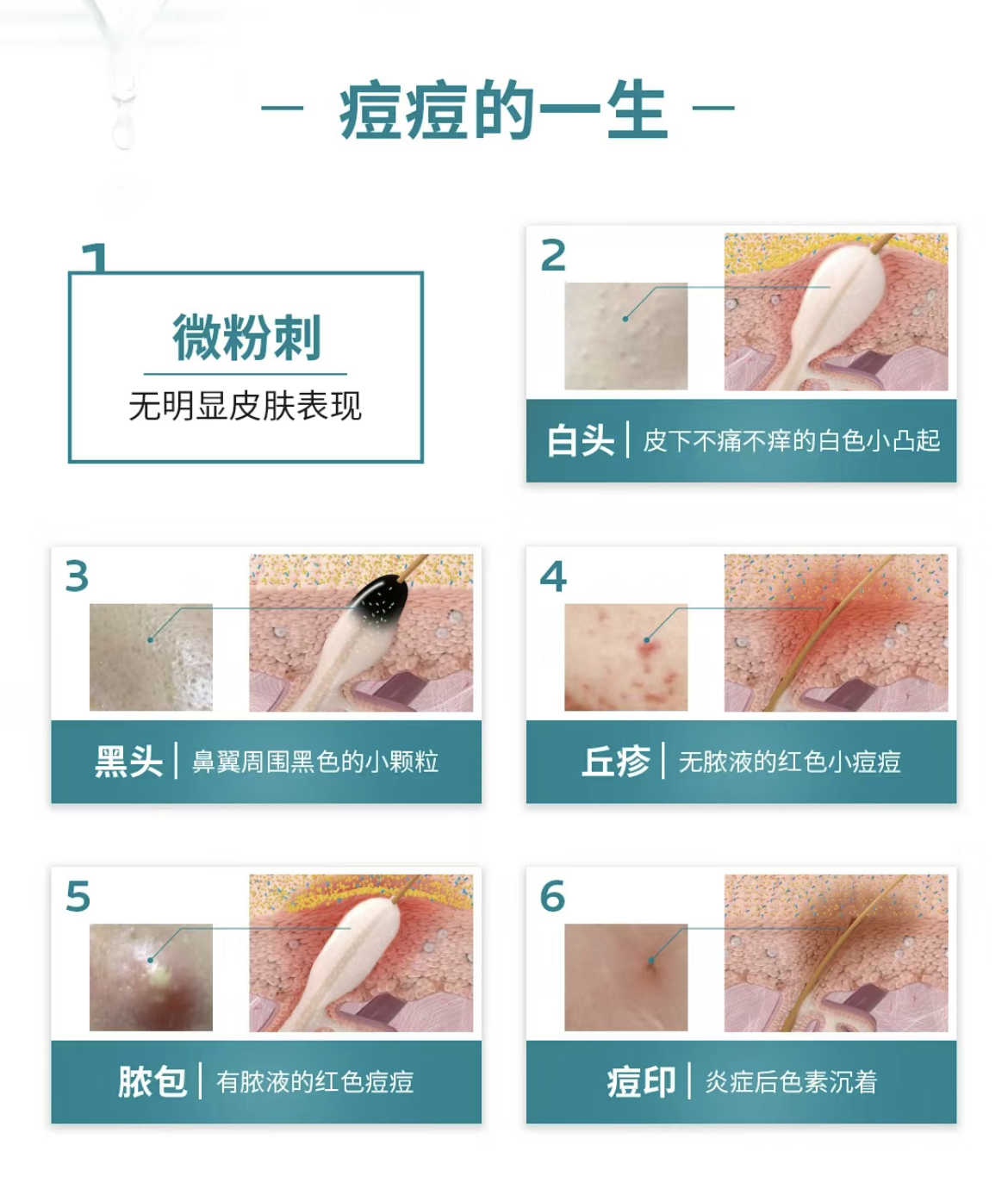 — 痘痘的一生 —

1

微粉刺

无明显皮肤表现

2

白头 | 皮下不痛不痒的白色小凸起

3

黑头 | 鼻翼周围黑色的小颗粒

4

丘疹 | 无脓液的红色小痘痘

5

脓包 | 有脓液的红色痘痘

6

痘印 | 炎症后色素沉着