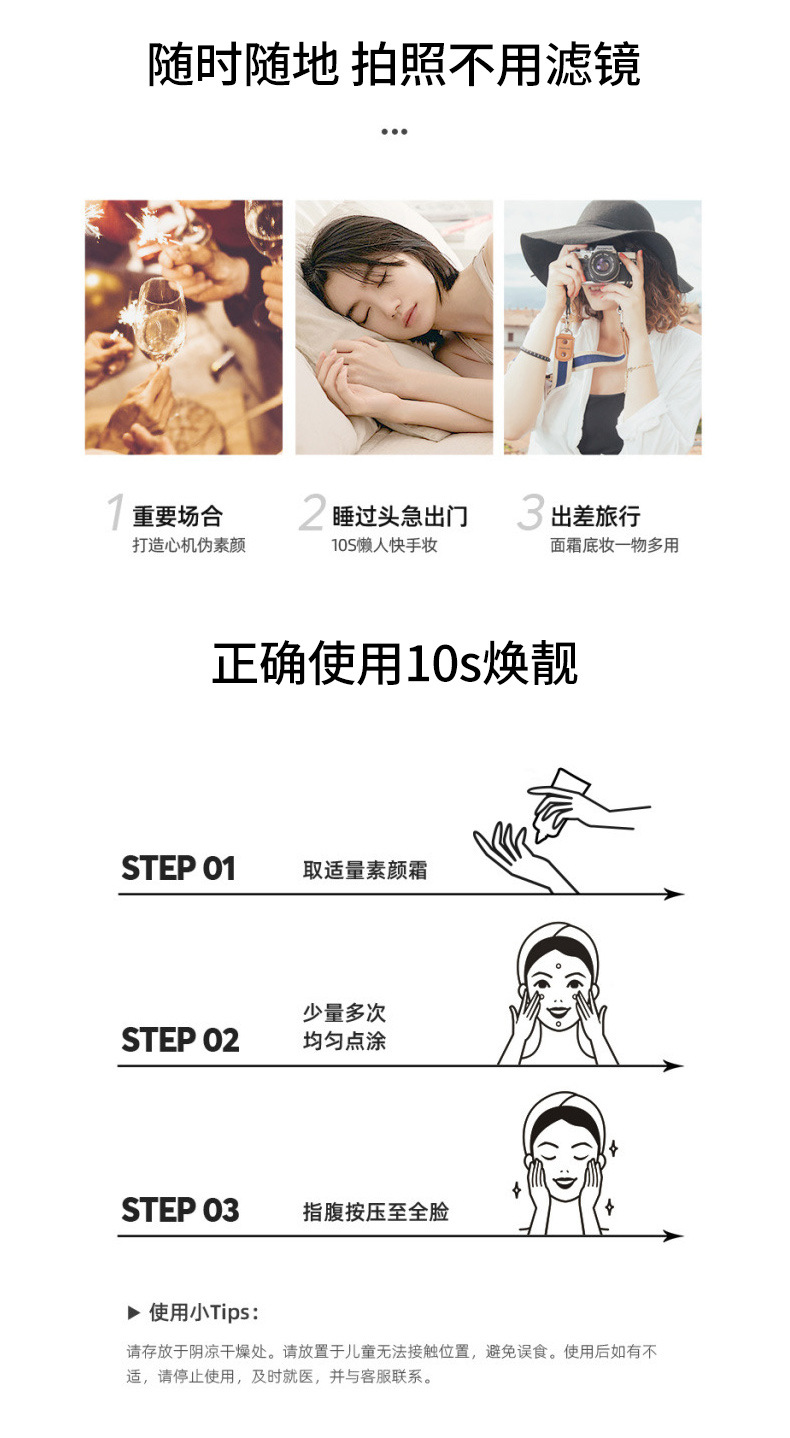 随时随地 拍照不用滤镜

...

1 重要场合
打造心机伪素颜

2 睡过头急出门
10S懒人快手妆

3 出差旅行
面霜底妆一物多用

正确使用10s焕靓

STEP 01 取适量素颜霜

STEP 02 少量多次
均匀点涂

STEP 03 指腹按压至全脸

▶ 使用小Tips:

请存放于阴凉干燥处。请放置于儿童无法接触位置，避免误食。使用后如有不适，请停止使用，及时就医，并与客服联系。