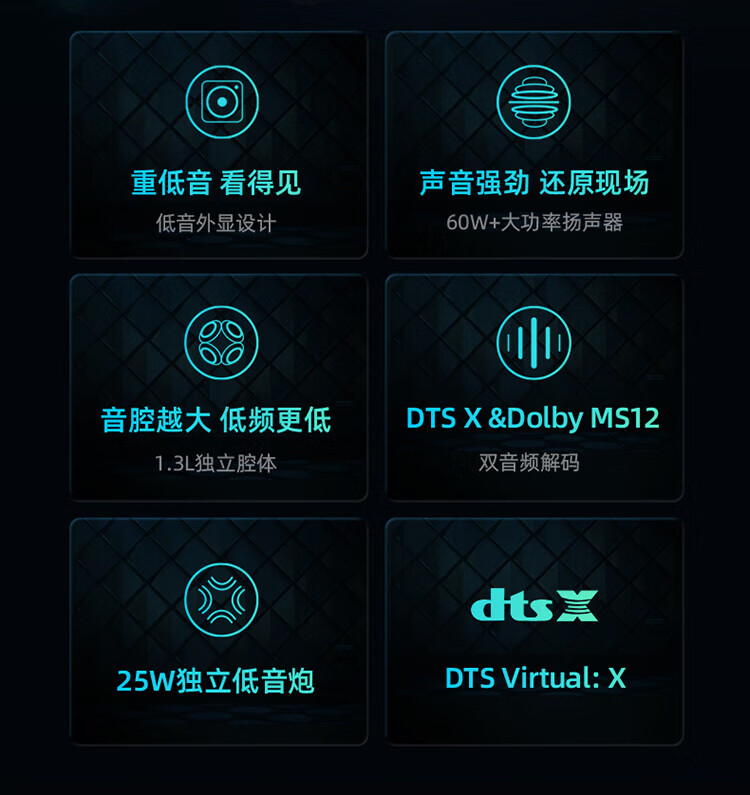 重低音 看得见

低音外显设计

声音强劲 还原现场

60W+大功率扬声器

音腔越大 低频更低

1.3L独立腔体

DTS X &Dolby MS12

双音频解码

25W独立低音炮

dts X

DTS Virtual: X