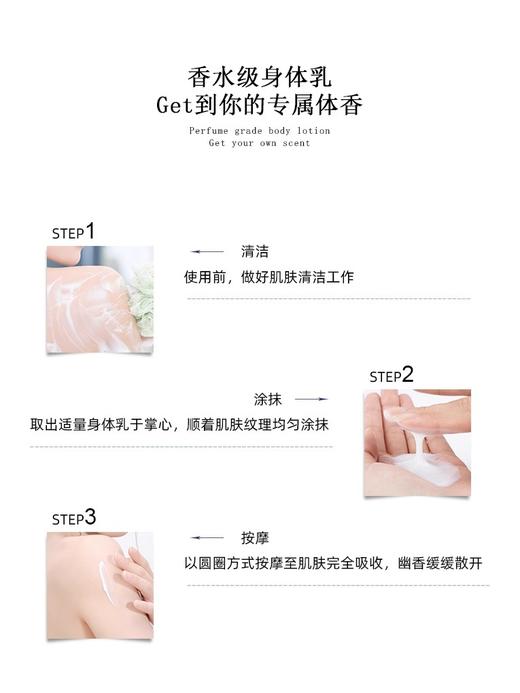 香水级身体乳
Get到你的专属体香
Perfume grade body lotion
Get your own scent

STEP1

清洁
使用前，做好肌肤清洁工作

STEP2

涂抹
取出适量身体乳于掌心，顺着肌肤纹理均匀涂抹

STEP3

按摩
以圆圈方式按摩至肌肤完全吸收，幽香缓缓散开