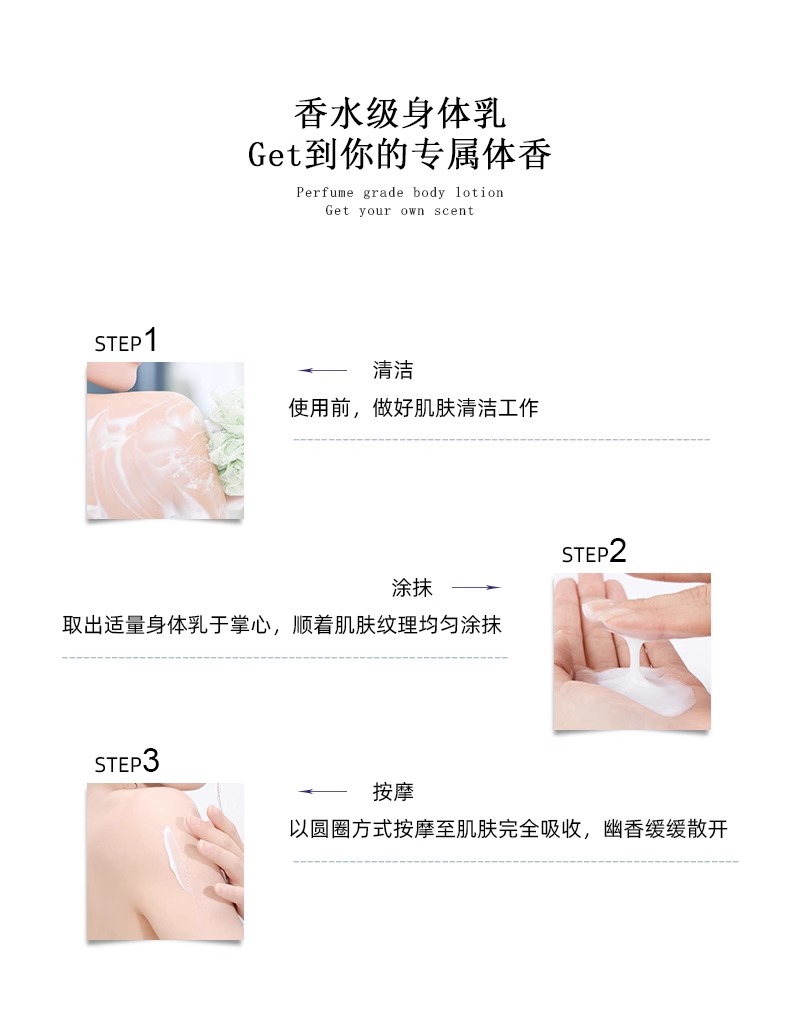 香水级身体乳
Get到你的专属体香

Perfume grade body lotion
Get your own scent

STEP1

清洁
使用前，做好肌肤清洁工作

STEP2

涂抹
取出适量身体乳于掌心，顺着肌肤纹理均匀涂抹

STEP3

按摩
以圆圈方式按摩至肌肤完全吸收，幽香缓缓散开