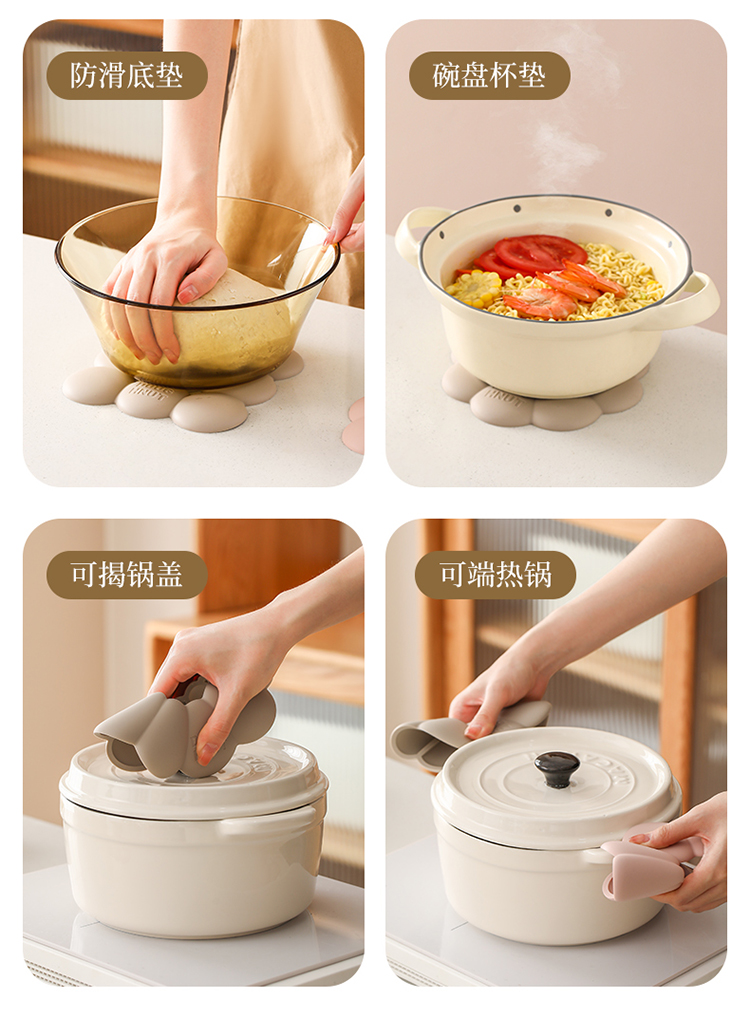 防滑底垫

碗盘杯垫

可揭锅盖

可端热锅