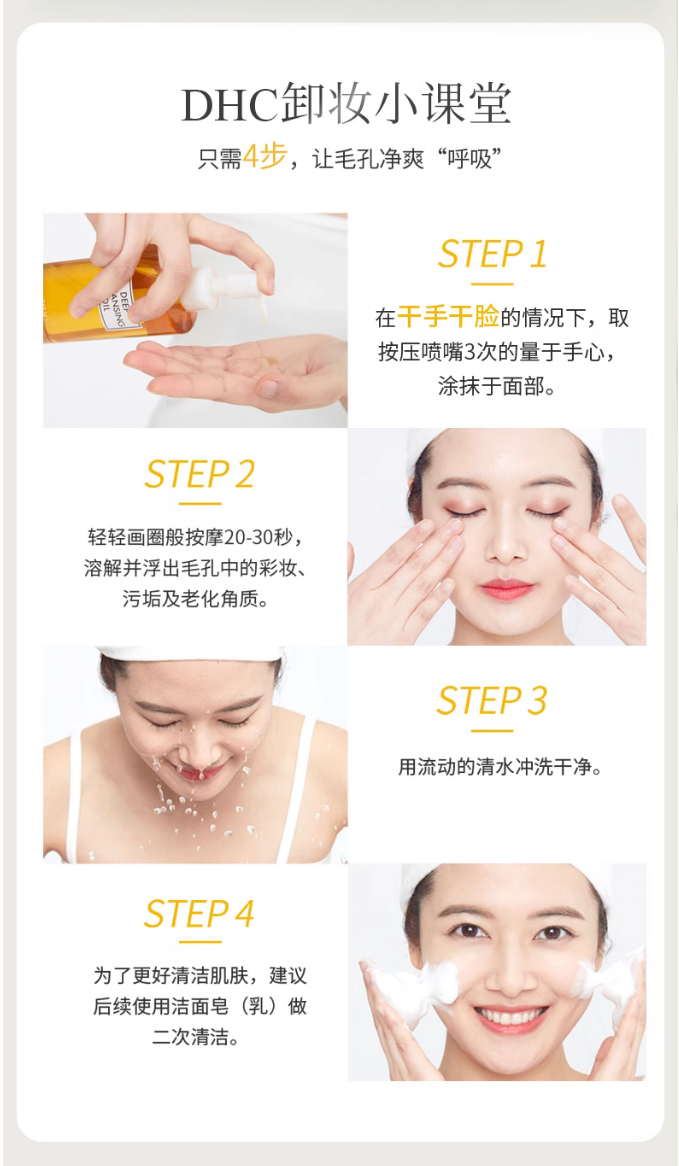 DHC卸妆小课堂

只需4步，让毛孔净爽“呼吸”

DEEP CLEANSING OIL

STEP 1

在干手干脸的情况下，取按压喷嘴3次的量于手心，涂抹于面部。

STEP 2

轻轻画圈般按摩20-30秒，溶解并浮出毛孔中的彩妆、污垢及老化角质。

STEP 3

用流动的清水冲洗干净。

STEP 4

为了更好清洁肌肤，建议后续使用洁面皂（乳）做二次清洁。