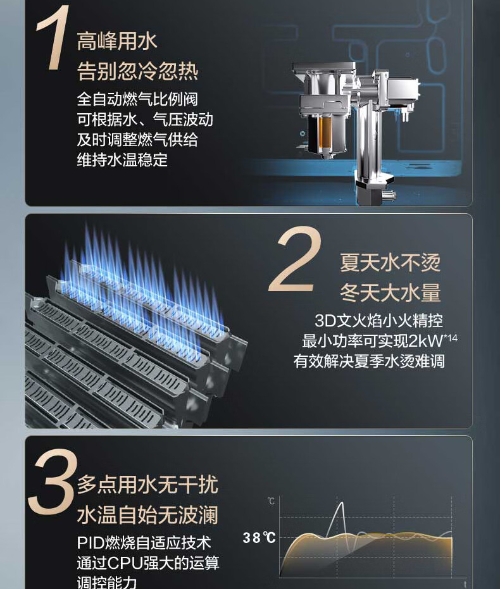 1 高峰用水
告别忽冷忽热
全自动燃气比例阀
可根据水、气压波动
及时调整燃气供给
维持水温稳定

2 夏天水不烫
冬天大水量
3D文火焰小火精控
最小功率可实现2kW$^{*14}$
有效解决夏季水烫难调

3 多点用水无干扰
水温自始无波澜
PID燃烧自适应技术
通过CPU强大的运算
调控能力

℃
38℃
t