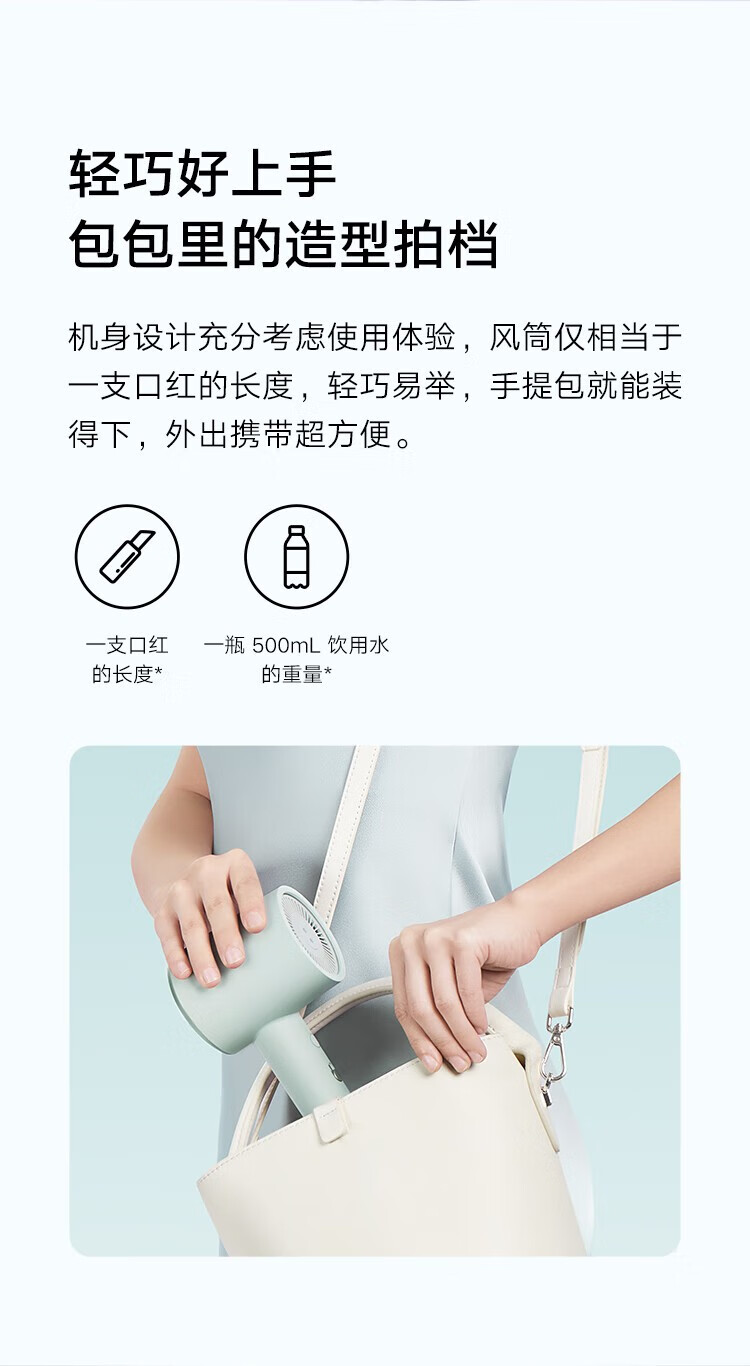 轻巧好上手
包包里的造型拍档

机身设计充分考虑使用体验，风筒仅相当于一支口红的长度，轻巧易举，手提包就能装得下，外出携带超方便。

一支口红的长度*

一瓶 500mL 饮用水的重量*