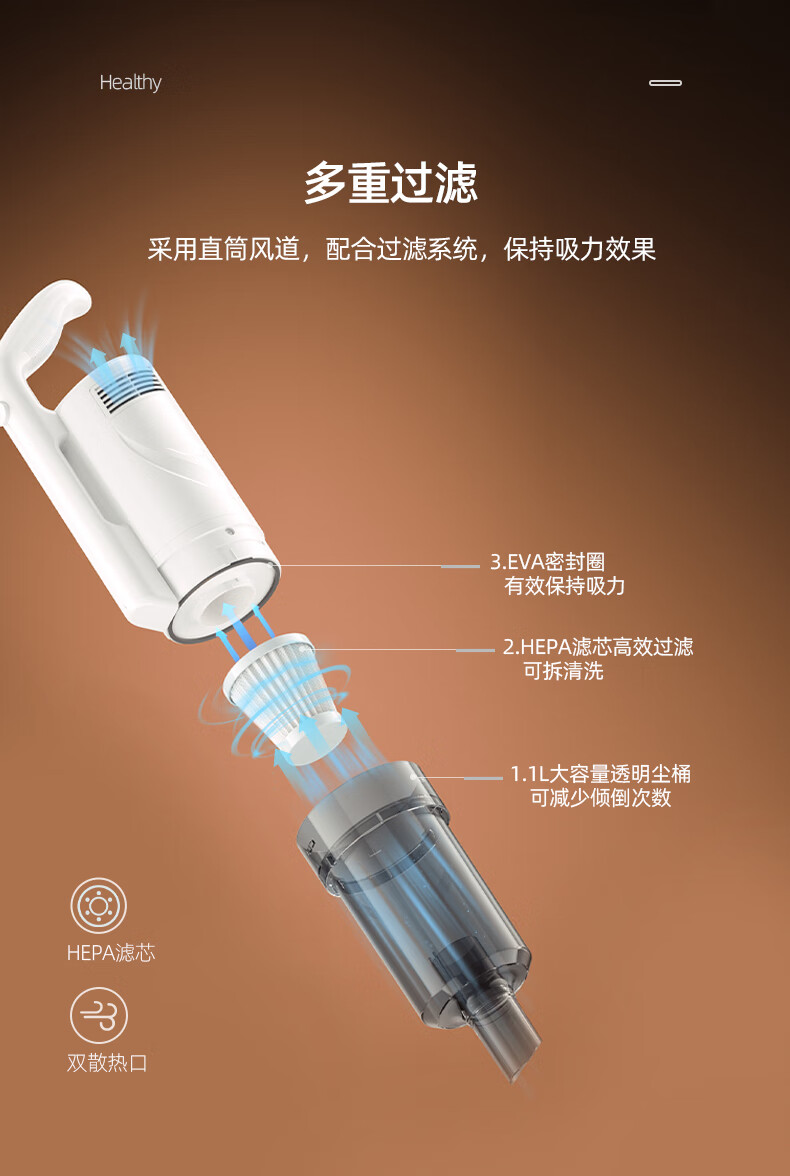 Healthy

多重过滤

采用直筒风道，配合过滤系统，保持吸力效果

3.EVA密封圈
有效保持吸力

2.HEPA滤芯高效过滤
可拆清洗

1.1L大容量透明尘桶
可减少倾倒次数

HEPA滤芯

双散热口