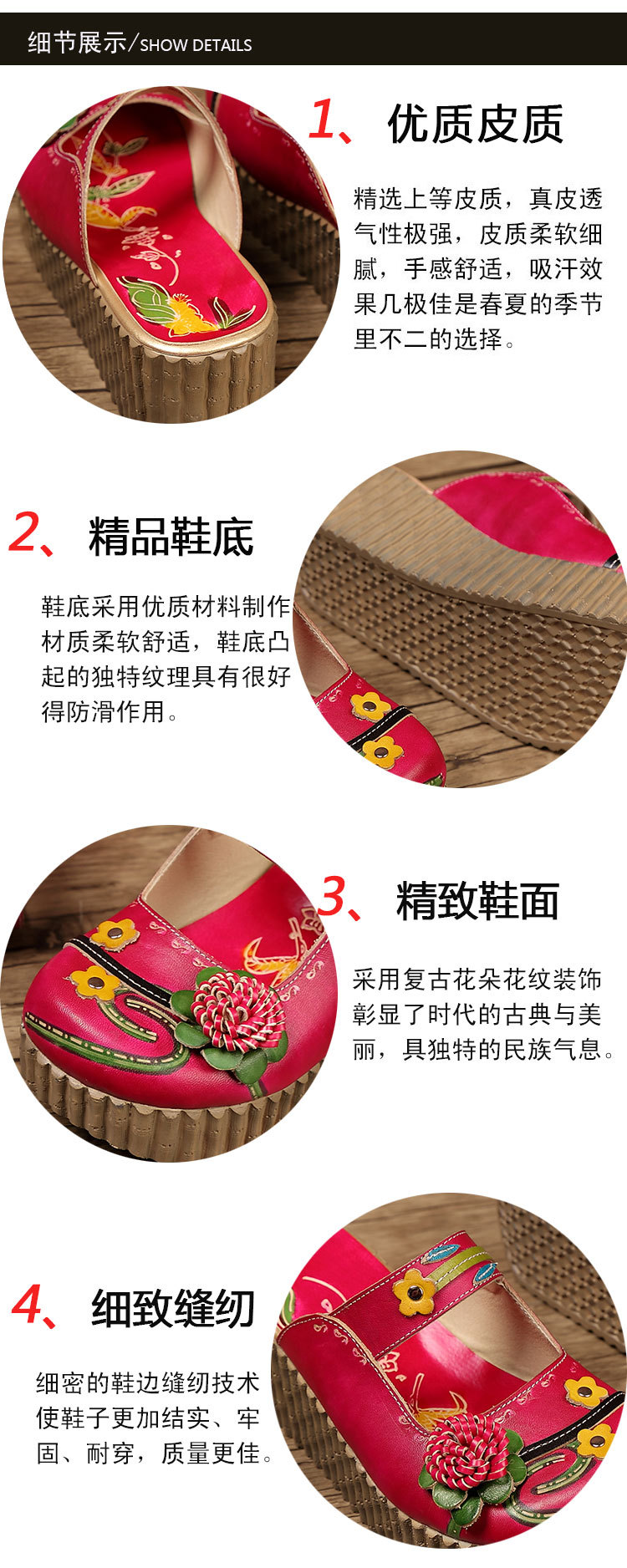 细节展示/SHOW DETAILS

1、优质皮质

精选上等皮质，真皮透气性极强，皮质柔软细腻，手感舒适，吸汗效果几极佳是春夏的季节里不二的选择。

2、精品鞋底

鞋底采用优质材料制作材质柔软舒适，鞋底凸起的独特纹理具有很好得防滑作用。

3、精致鞋面

采用复古花朵花纹装饰彰显了时代的古典与美丽，具独特的民族气息。

4、细致缝纫

细密的鞋边缝纫技术使鞋子更加结实、牢固、耐穿，质量更佳。