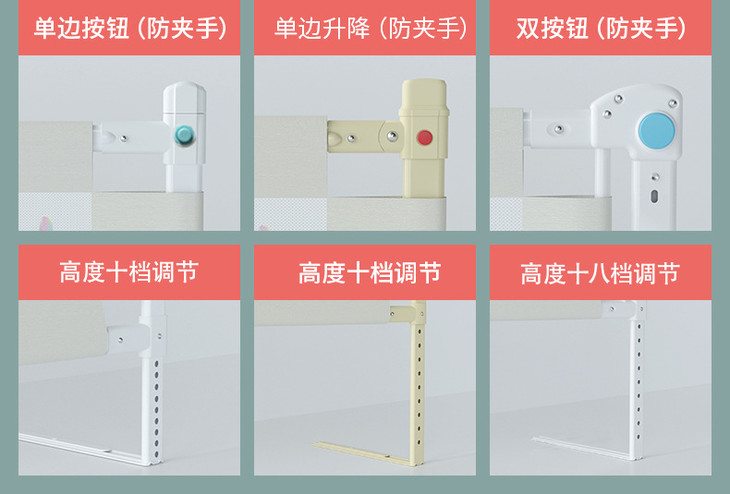 单边按钮（防夹手）

单边升降（防夹手）

双按钮（防夹手）

高度十档调节

高度十档调节

高度十八档调节