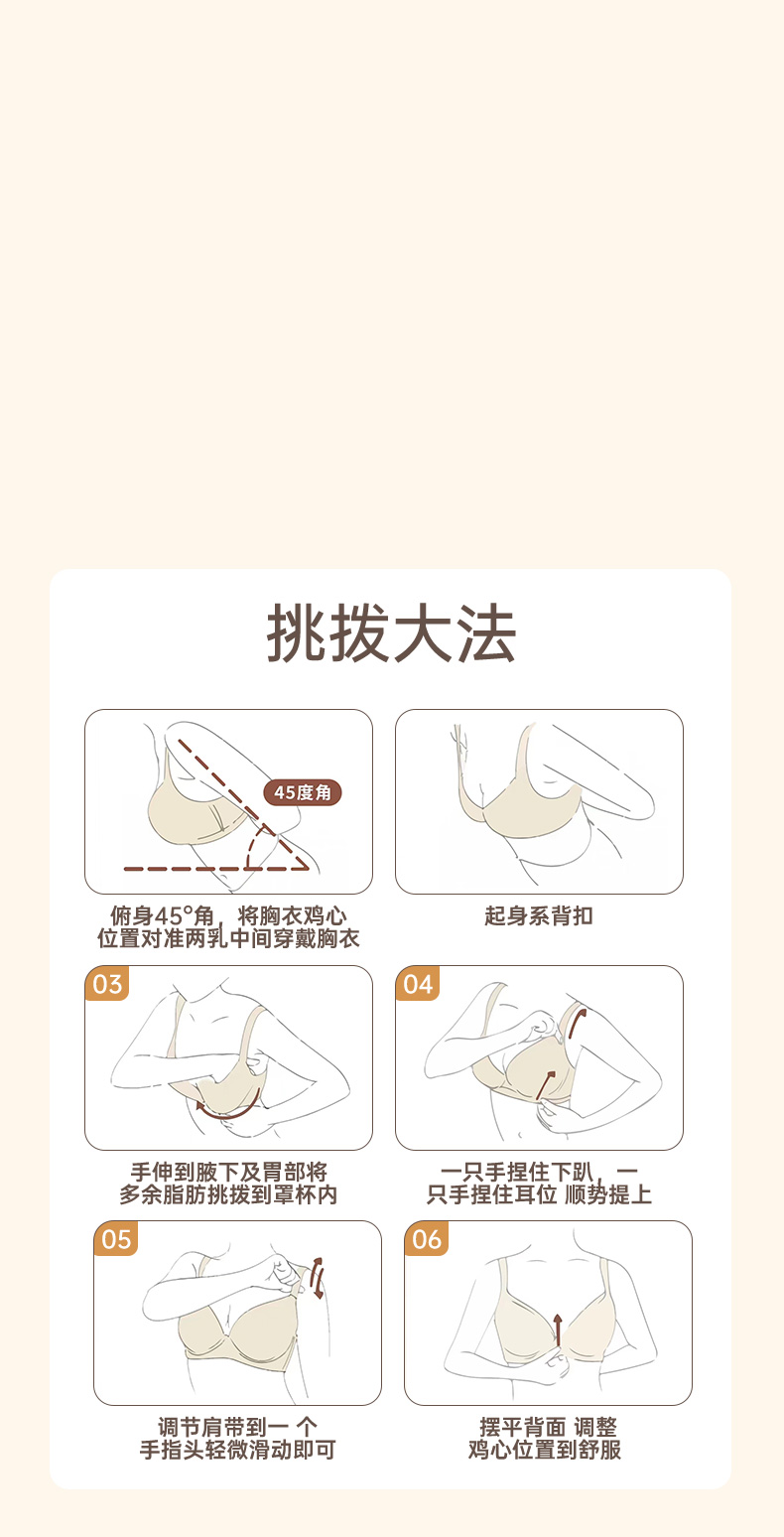 挑拨大法

45度角

俯身45°角，将胸衣鸡心位置对准两乳中间穿戴胸衣

起身系背扣

03

手伸到腋下及胃部将多余脂肪挑拨到罩杯内

04

一只手捏住下趴，一只手捏住耳位 顺势提上

05

调节肩带到一 个手指头轻微滑动即可

06

摆平背面 调整鸡心位置到舒服