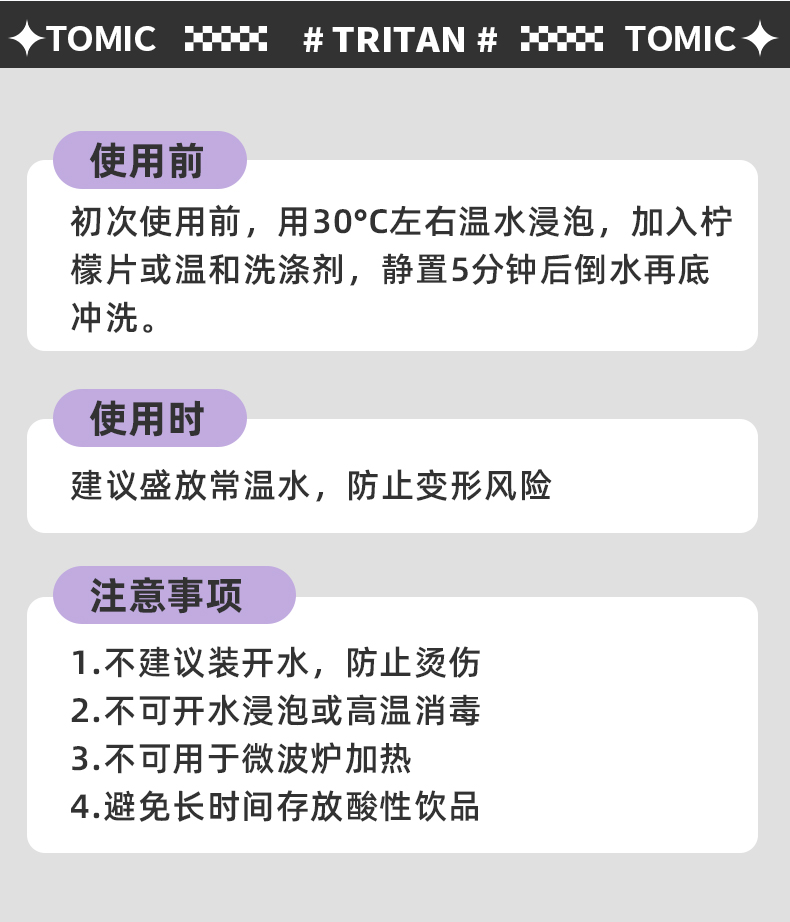 ✦TOMIC # TRITAN # TOMIC✦

使用前

初次使用前，用30°C左右温水浸泡，加入柠檬片或温和洗涤剂，静置5分钟后倒水再底冲洗。

使用时

建议盛放常温水，防止变形风险

注意事项

1.不建议装开水，防止烫伤
2.不可开水浸泡或高温消毒
3.不可用于微波炉加热
4.避免长时间存放酸性饮品