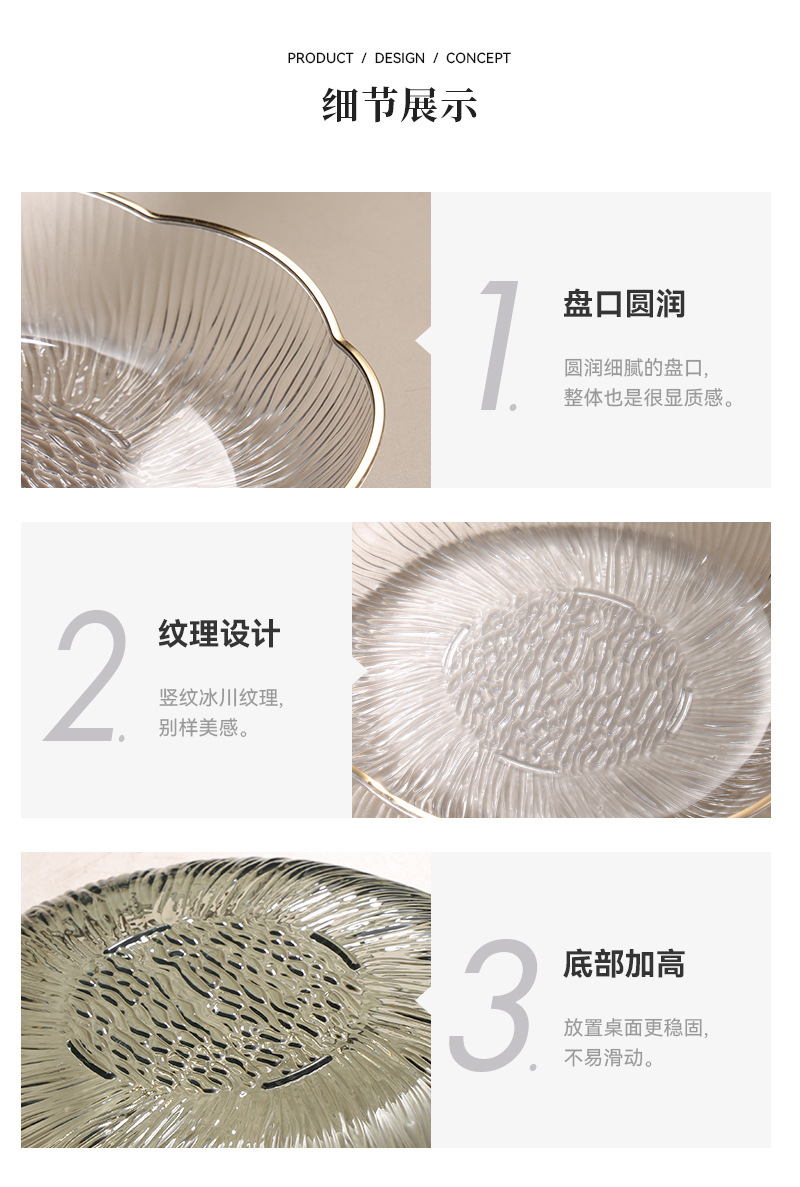 PRODUCT / DESIGN / CONCEPT

细节展示

1.

盘口圆润

圆润细腻的盘口，
整体也是很显质感。

2.

纹理设计

竖纹冰川纹理，
别样美感。

3.

底部加高

放置桌面更稳固，
不易滑动。