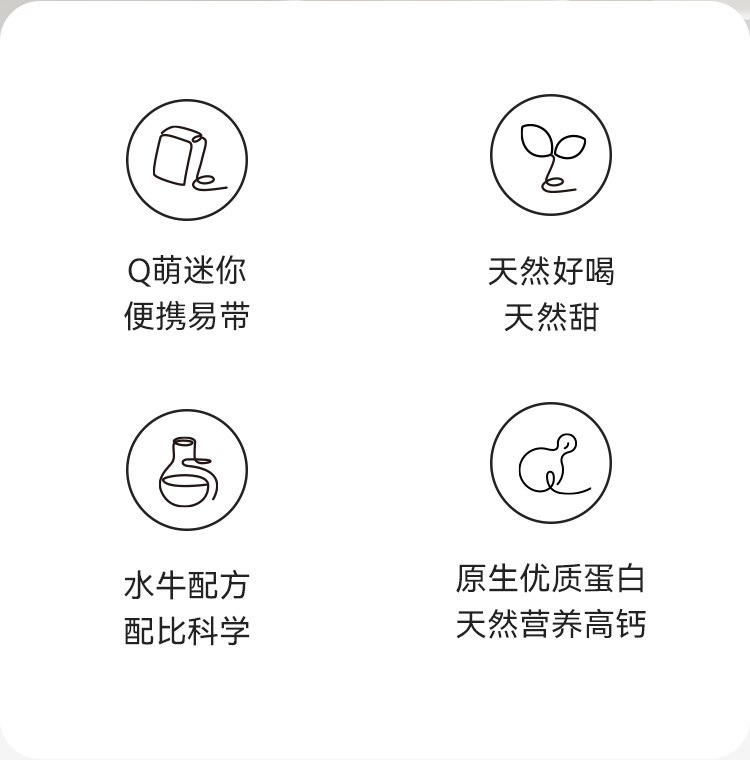 Q萌迷你
便携易带

天然好喝
天然甜

水牛配方
配比科学

原生优质蛋白
天然营养高钙