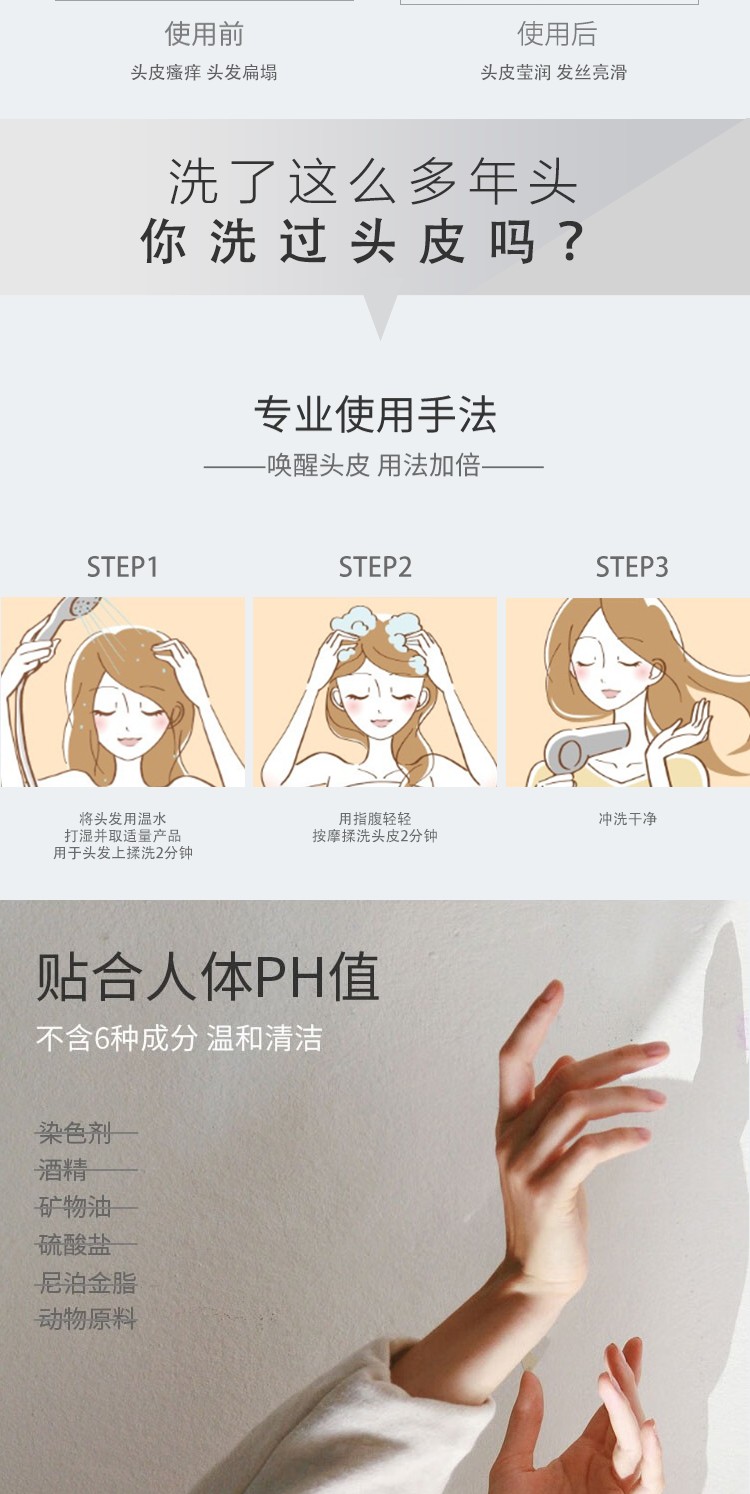 使用前
头皮瘙痒 头发扁塌

使用后
头皮莹润 发丝亮滑

洗了这么多年头
你洗过头皮吗？

专业使用手法
——唤醒头皮 用法加倍——

STEP1
将头发用温水
打湿并取适量产品
用于头发上揉洗2分钟

STEP2
用指腹轻轻
按摩揉洗头皮2分钟

STEP3
冲洗干净

贴合人体PH值
不含6种成分 温和清洁

染色剂
酒精
矿物油
硫酸盐
尼泊金脂
动物原料