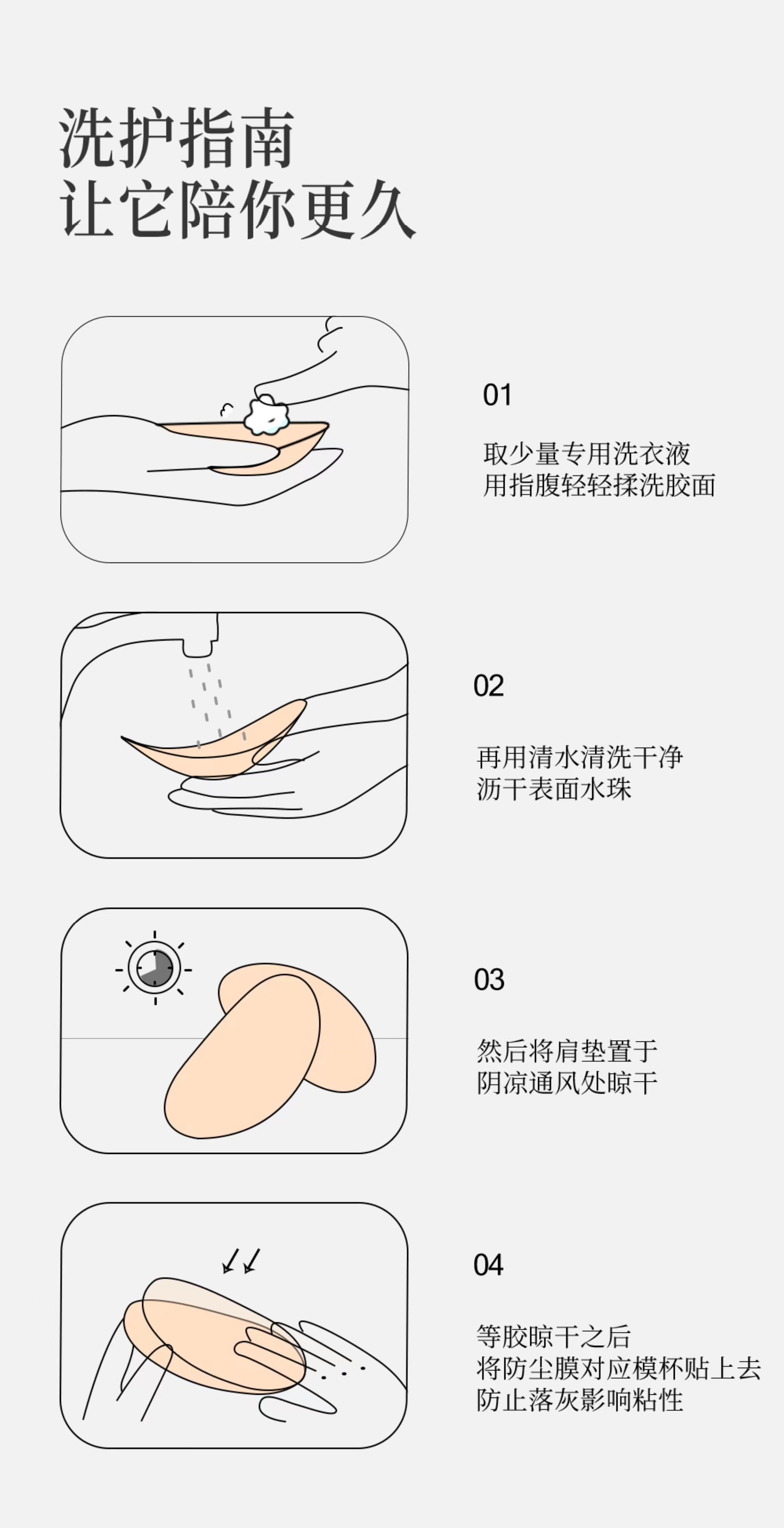 洗护指南
让它陪你更久

01

取少量专用洗衣液
用指腹轻轻揉洗胶面

02

再用清水清洗干净
沥干表面水珠

03

然后将肩垫置于
阴凉通风处晾干

04

等胶晾干之后
将防尘膜对应模杯贴上去
防止落灰影响粘性