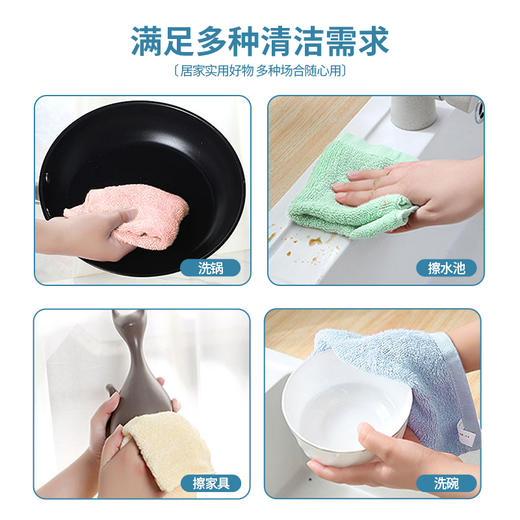 满足多种清洁需求

〔居家实用好物 多种场合随心用〕

洗锅

擦水池

擦家具

洗碗